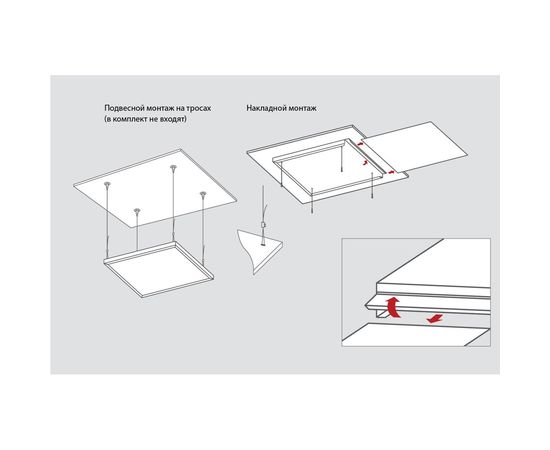 Подвесной монтаж на тросах
(в комплект не входят)

Накладной монтаж