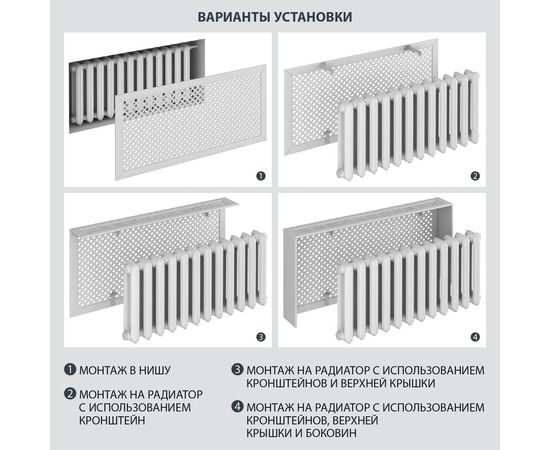 ВАРИАНТЫ УСТАНОВКИ

1

2

3

4

1 МОНТАЖ В НИШУ

2 МОНТАЖ НА РАДИАТОР С ИСПОЛЬЗОВАНИЕМ КРОНШТЕЙН

3 МОНТАЖ НА РАДИАТОР С ИСПОЛЬЗОВАНИЕМ КРОНШТЕЙНОВ И ВЕРХНЕЙ КРЫШКИ

4 МОНТАЖ НА РАДИАТОР С ИСПОЛЬЗОВАНИЕМ КРОНШТЕЙНОВ, ВЕРХНЕЙ КРЫШКИ И БОКОВИН