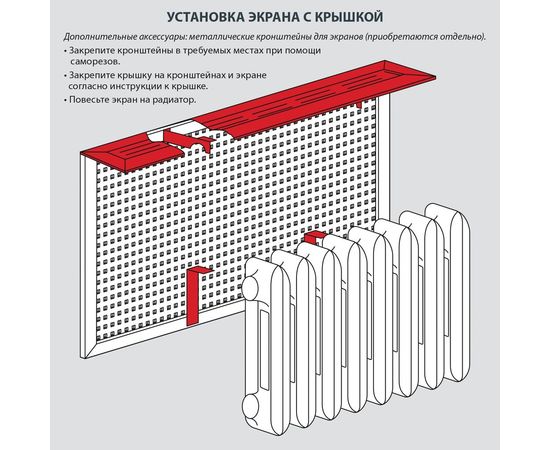 УСТАНОВКА ЭКРАНА С КРЫШКОЙ

Дополнительные аксессуары: металлические кронштейны для экранов (приобретаются отдельно).

• Закрепите кронштейны в требуемых местах при помощи саморезов.
• Закрепите крышку на кронштейнах и экране согласно инструкции к крышке.
• Повесьте экран на радиатор.