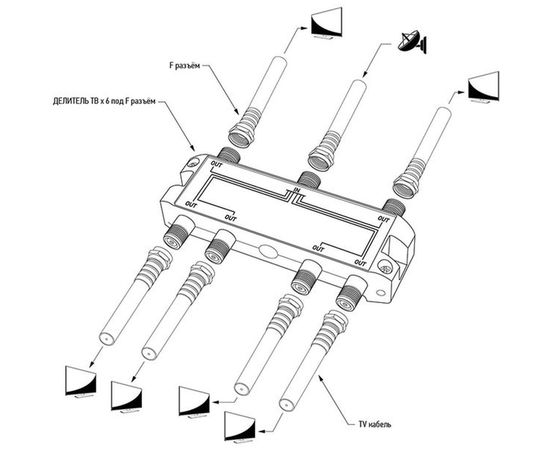 F разъём

ДЕЛИТЕЛЬ ТВ х 6 под F разъём

OUT

IN

OUT

OUT

OUT

OUT

OUT

TV кабель