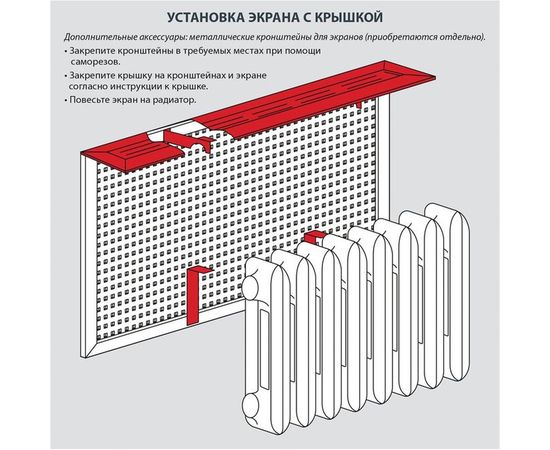 УСТАНОВКА ЭКРАНА С КРЫШКОЙ

Дополнительные аксессуары: металлические кронштейны для экранов (приобретаются отдельно).

• Закрепите кронштейны в требуемых местах при помощи саморезов.
• Закрепите крышку на кронштейнах и экране согласно инструкции к крышке.
• Повесьте экран на радиатор.