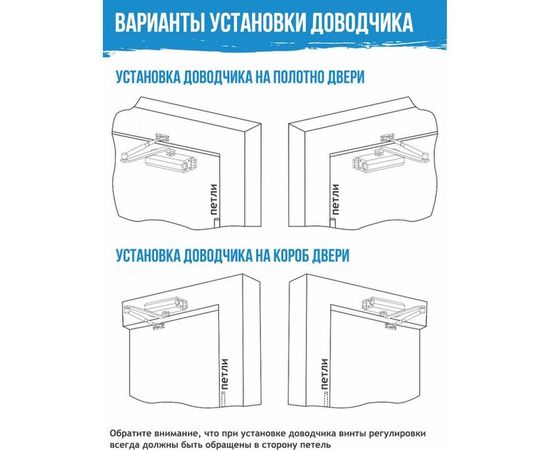 ВАРИАНТЫ УСТАНОВКИ ДОВОДЧИКА

УСТАНОВКА ДОВОДЧИКА НА ПОЛОТНО ДВЕРИ

петли

петли

УСТАНОВКА ДОВОДЧИКА НА КОРОБ ДВЕРИ

петли

петли

Обратите внимание, что при установке доводчика винты регулировки всегда должны быть обращены в сторону петель