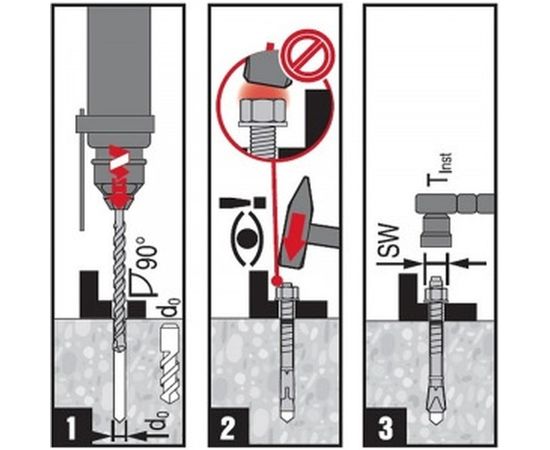 90°
$d_0$
1
$d_0$
2
$T_{Inst}$
SW
3