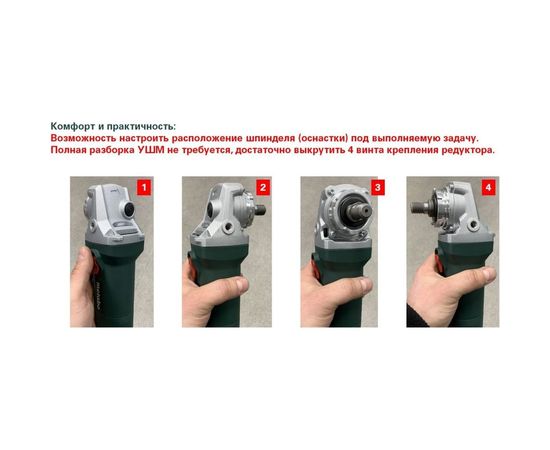 Комфорт и практичность:
Возможность настроить расположение шпинделя (оснастки) под выполняемую задачу.
Полная разборка УШМ не требуется, достаточно выкрутить 4 винта крепления редуктора.

1

2

3

4