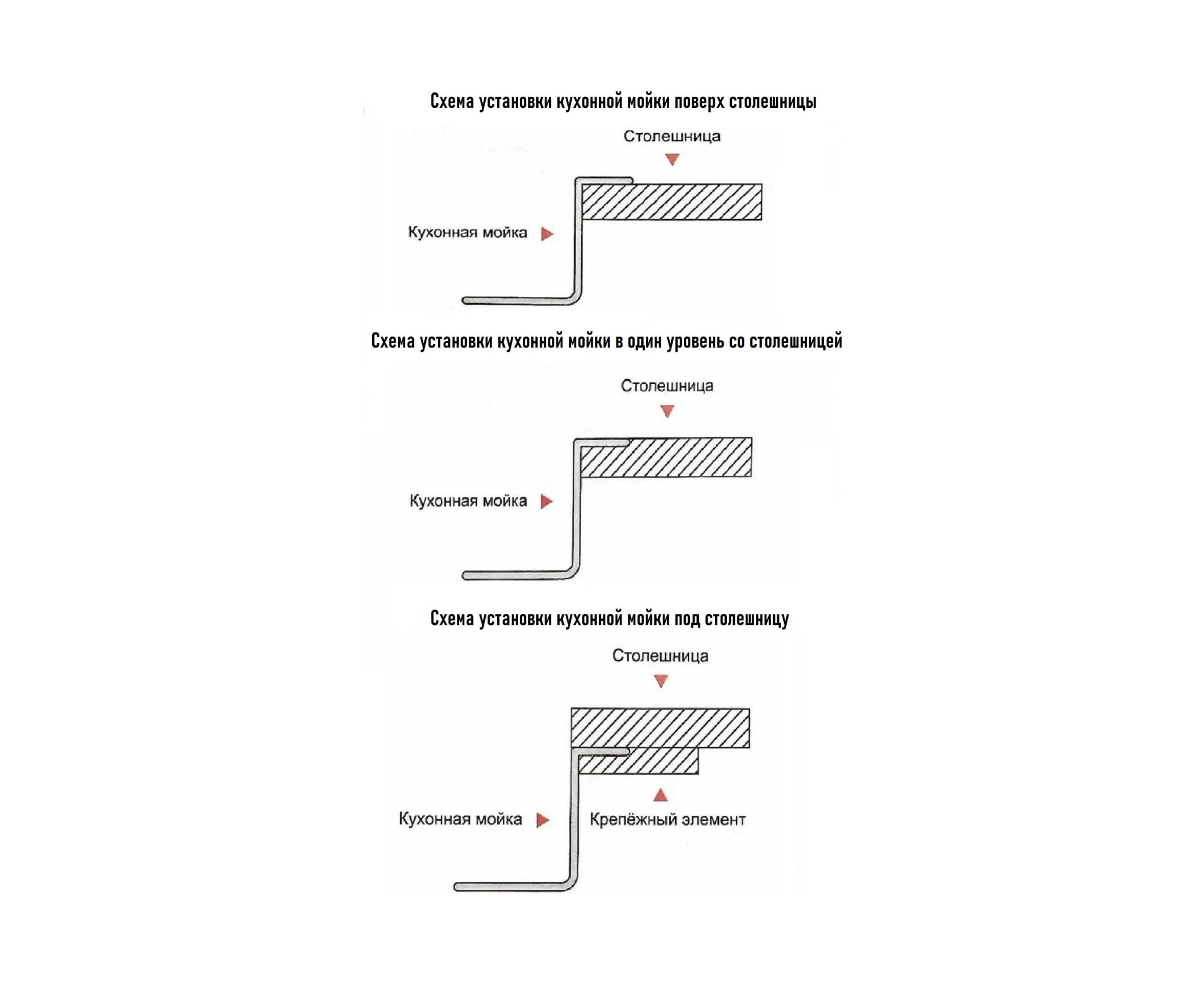 Схема установки кухонной мойки поверх столешницы

Столешница

Кухонная мойка

Схема установки кухонной мойки в один уровень со столешницей

Столешница

Кухонная мойка

Схема установки кухонной мойки под столешницу

Столешница

Кухонная мойка

Крепёжный элемент