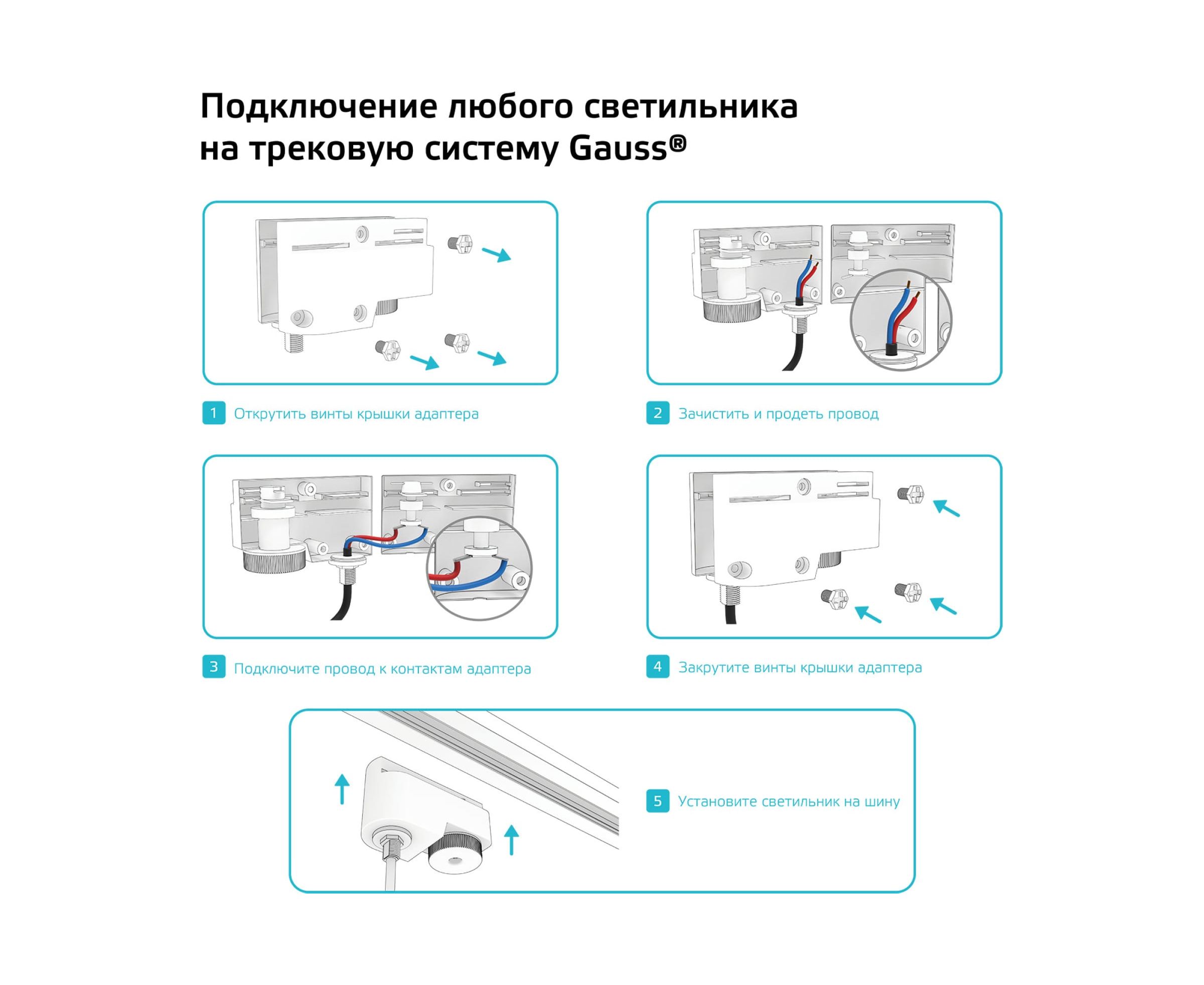 Подключение любого светильника на трековую систему Gauss®

1 Открутить винты крышки адаптера

2 Зачистить и продеть провод

3 Подключите провод к контактам адаптера

4 Закрутите винты крышки адаптера

5 Установите светильник на шину