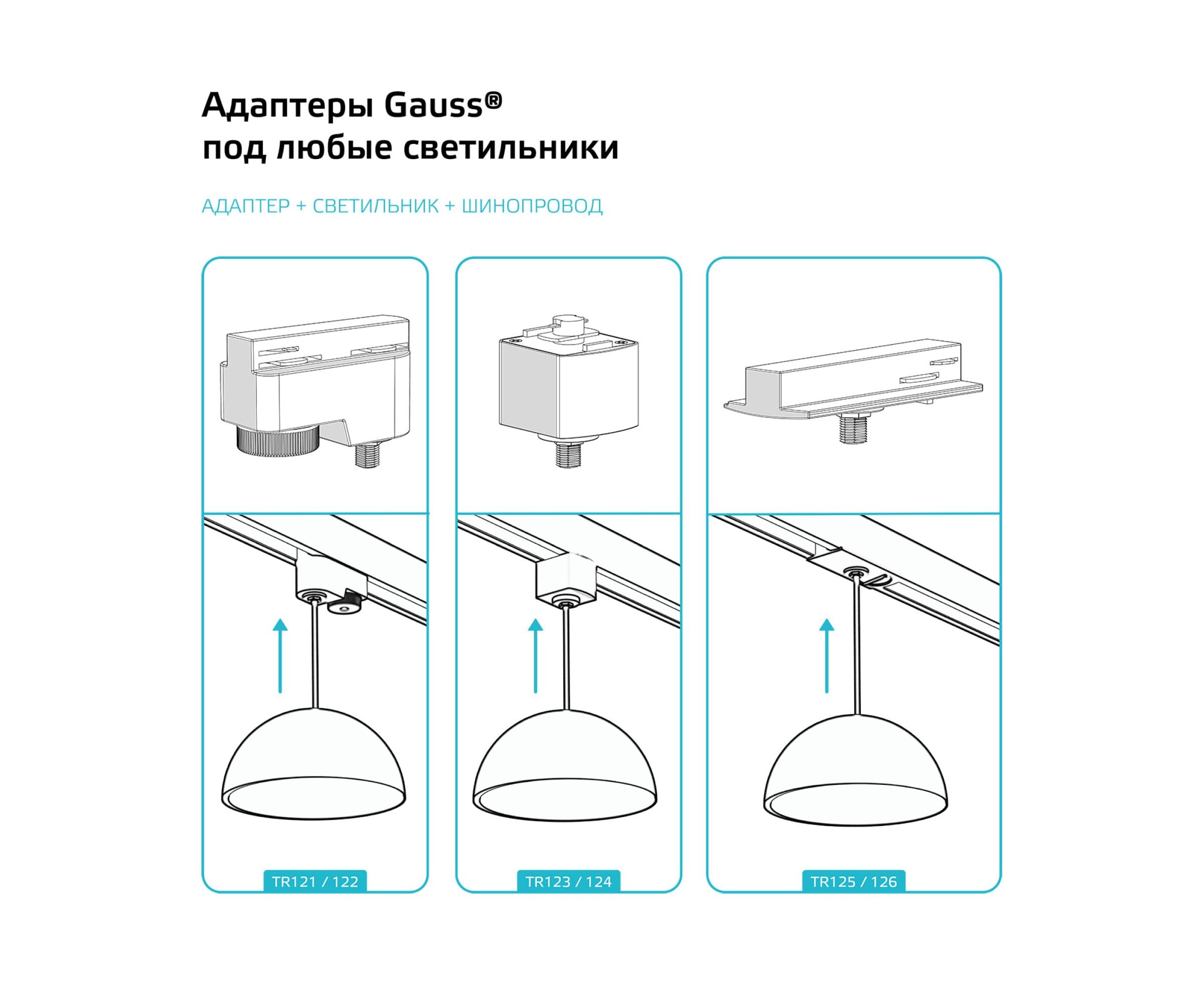 Адаптеры Gauss®
под любые светильники

АДАПТЕР + СВЕТИЛЬНИК + ШИНОПРОВОД

TR121 / 122

TR123 / 124

TR125 / 126