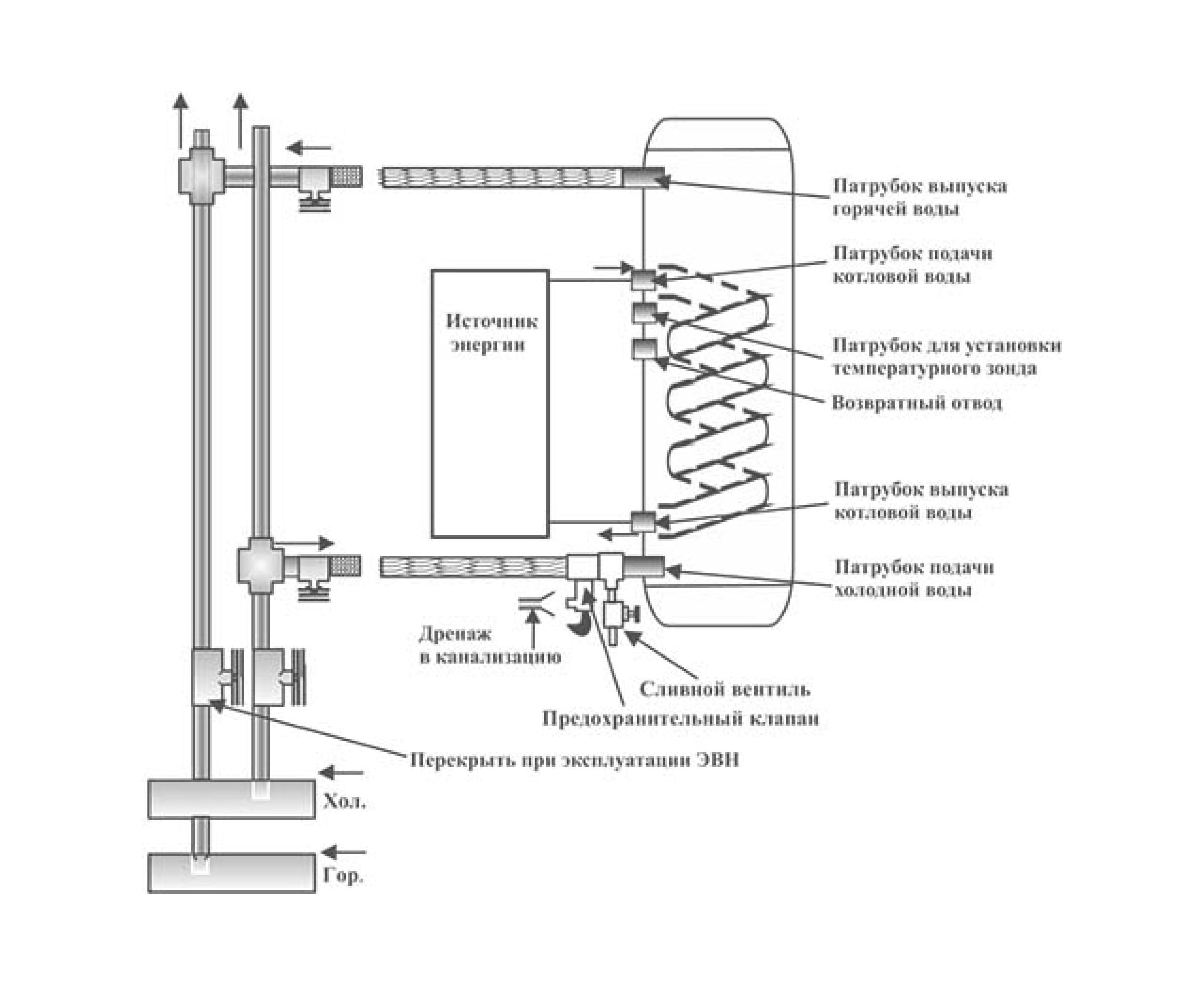 Патрубок выпуска горячей воды

Патрубок подачи котловой воды

Источник энергии

Патрубок для установки температурного зонда

Возвратный отвод

Патрубок выпуска котловой воды

Патрубок подачи холодной воды

Дренаж в канализацию

Сливной вентиль

Предохранительный клапан

Перекрыть при эксплуатации ЭВН

Хол.

Гор.