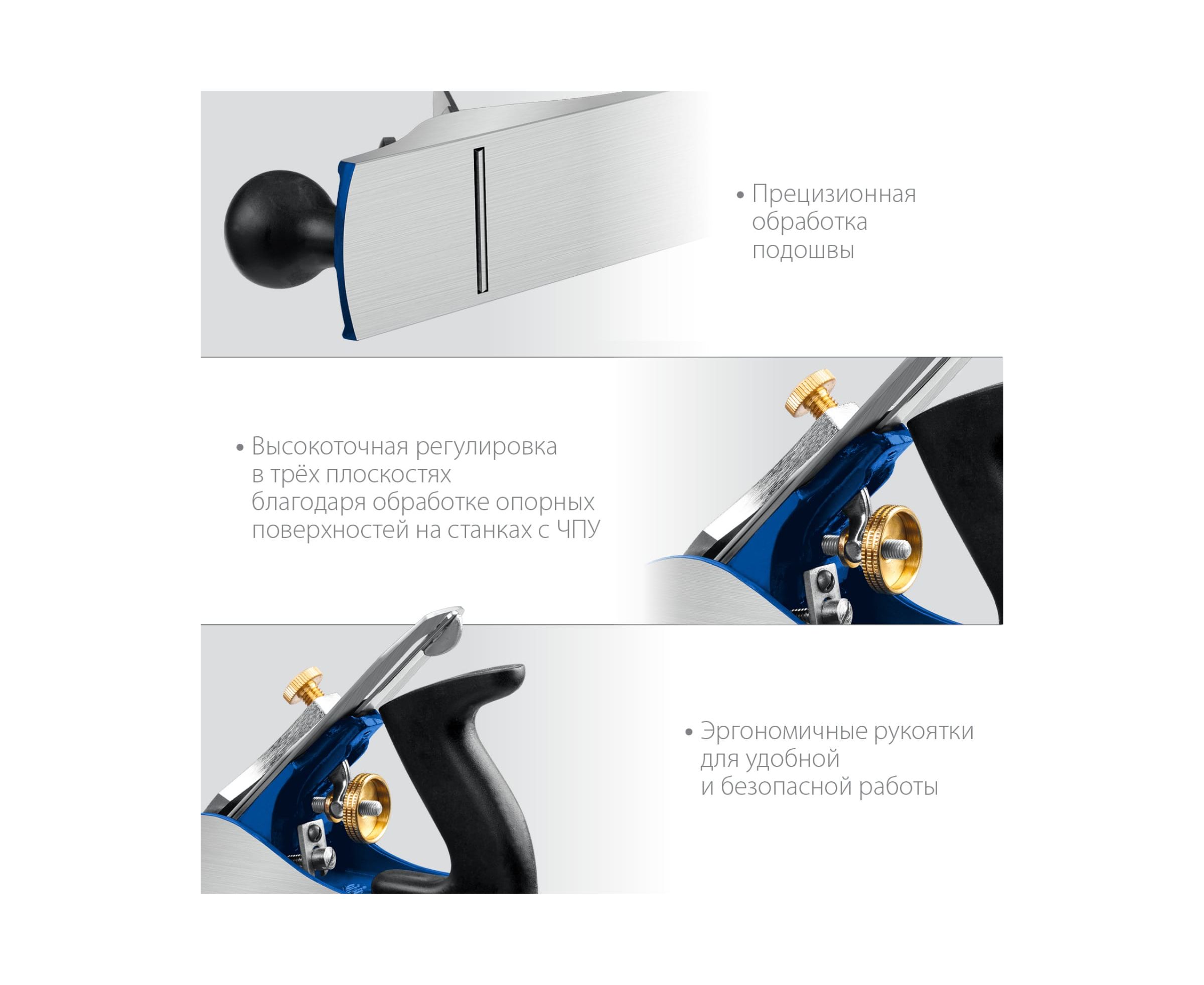 • Прецизионная обработка подошвы

• Высокоточная регулировка в трёх плоскостях благодаря обработке опорных поверхностей на станках с ЧПУ

• Эргономичные рукоятки для удобной и безопасной работы