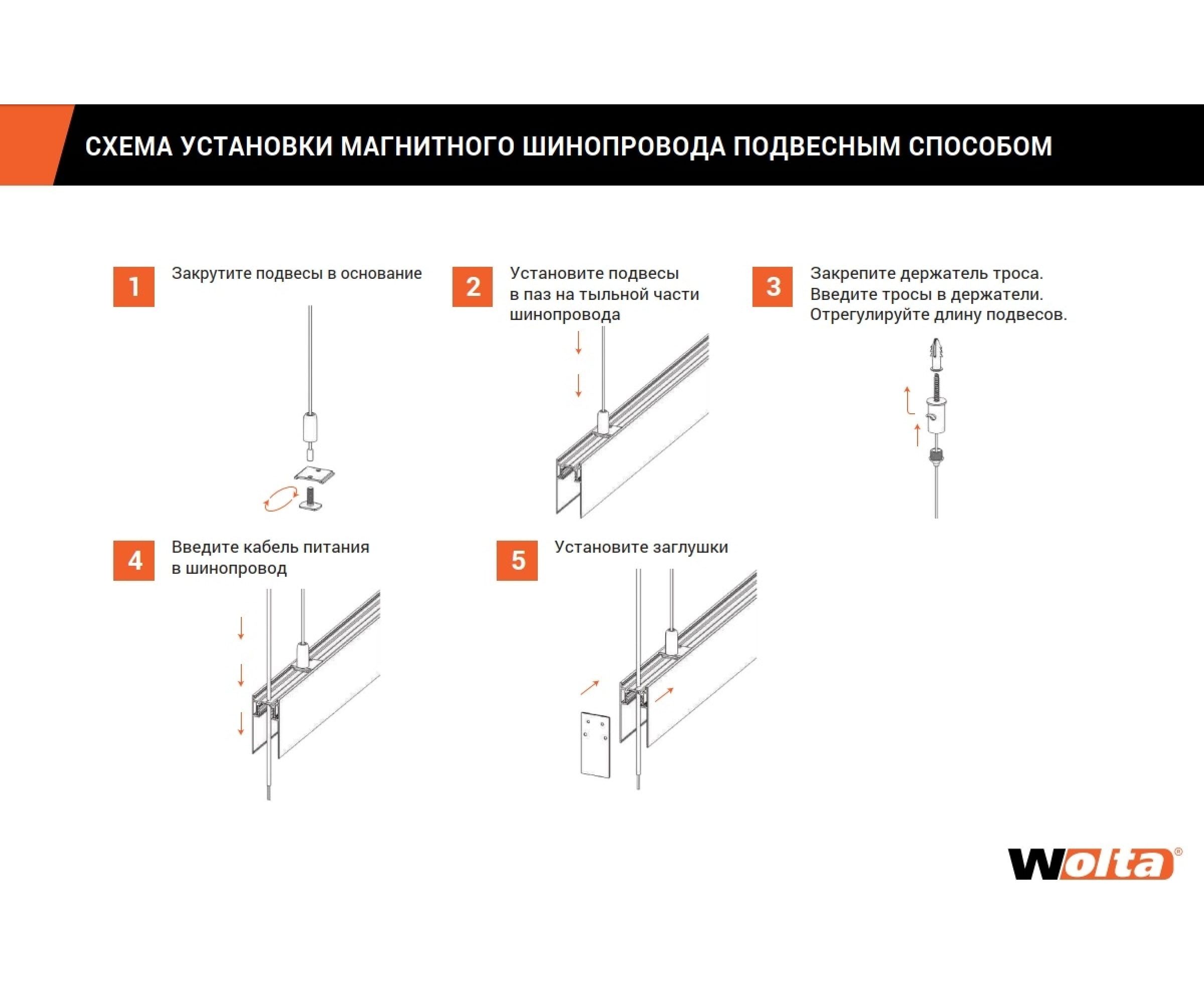 СХЕМА УСТАНОВКИ МАГНИТНОГО ШИНОПРОВОДА ПОДВЕСНЫМ СПОСОБОМ

1 Закрутите подвесы в основание

2 Установите подвесы в паз на тыльной части шинопровода

3 Закрепите держатель троса. Введите тросы в держатели. Отрегулируйте длину подвесов.

4 Введите кабель питания в шинопровод

5 Установите заглушки

wolta®