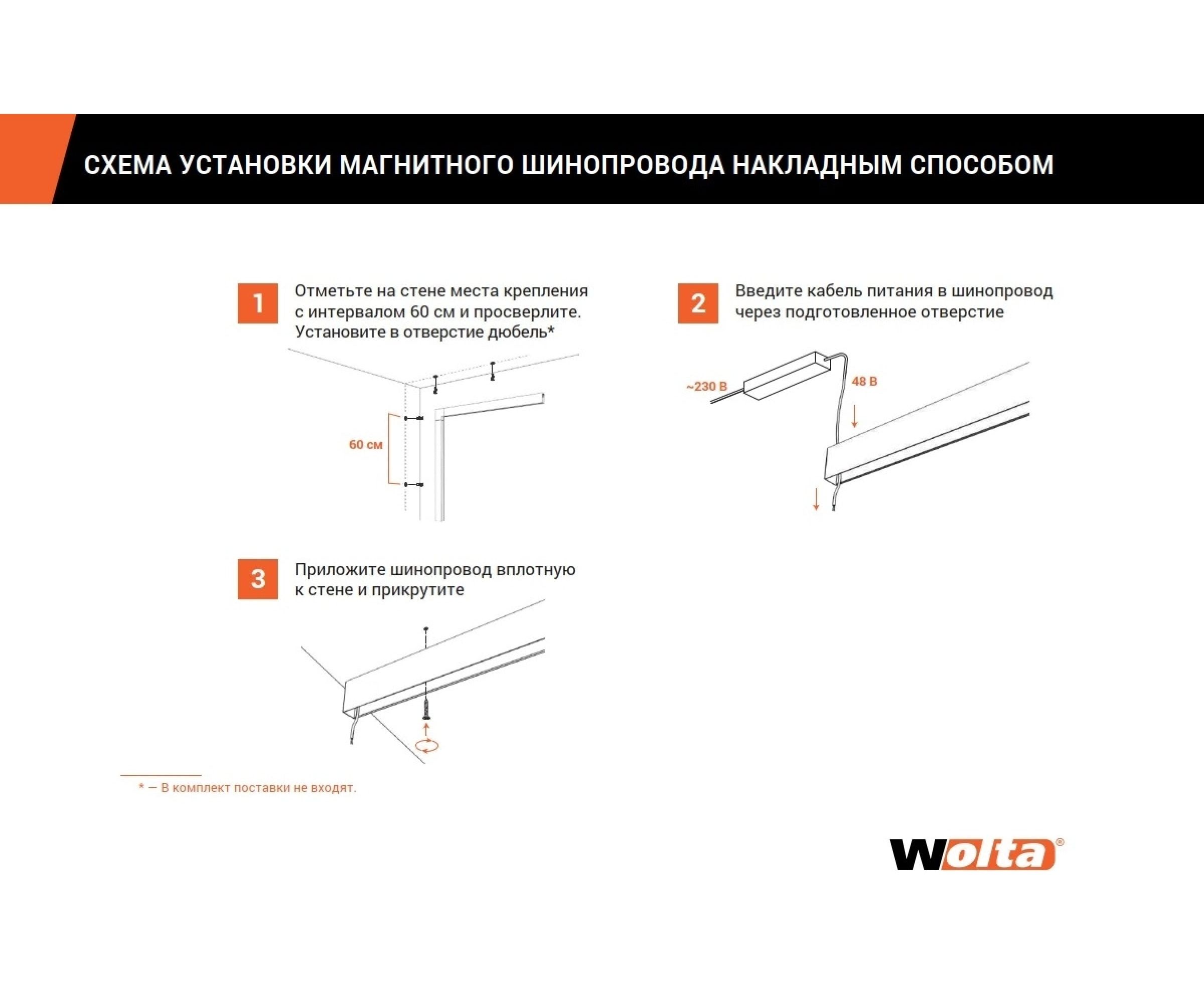 СХЕМА УСТАНОВКИ МАГНИТНОГО ШИНОПРОВОДА НАКЛАДНЫМ СПОСОБОМ

1 Отметьте на стене места крепления с интервалом 60 см и просверлите. Установите в отверстие дюбель*

60 см

2 Введите кабель питания в шинопровод через подготовленное отверстие

~230 В

48 В

3 Приложите шинопровод вплотную к стене и прикрутите

* — В комплект поставки не входят.

Wolta®