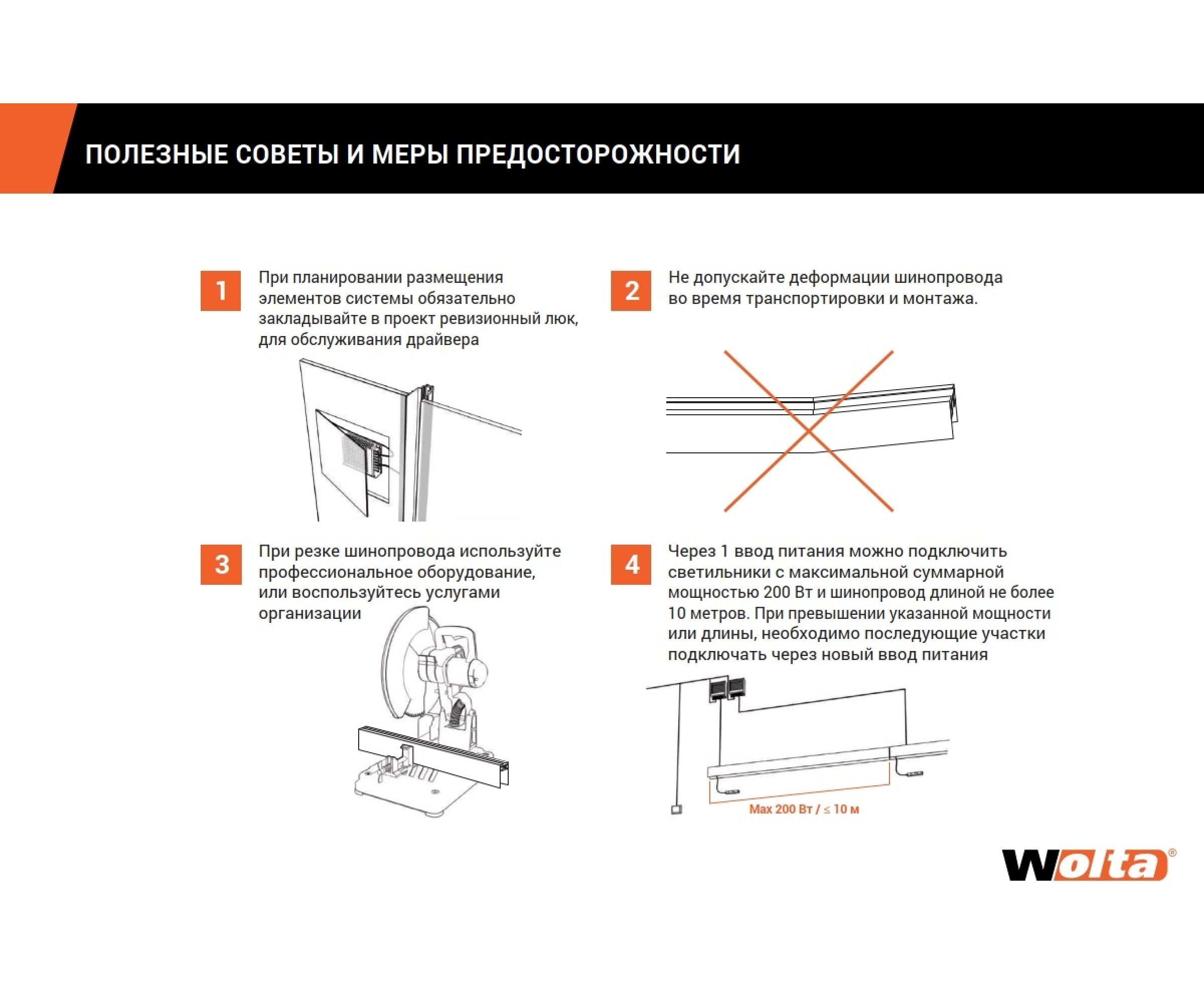 ПОЛЕЗНЫЕ СОВЕТЫ И МЕРЫ ПРЕДОСТОРОЖНОСТИ

1

При планировании размещения элементов системы обязательно закладывайте в проект ревизионный люк, для обслуживания драйвера

2

Не допускайте деформации шинопровода во время транспортировки и монтажа.

3

При резке шинопровода используйте профессиональное оборудование, или воспользуйтесь услугами организации

4

Через 1 ввод питания можно подключить светильники с максимальной суммарной мощностью 200 Вт и шинопровод длиной не более 10 метров. При превышении указанной мощности или длины, необходимо последующие участки подключать через новый ввод питания

Max 200 Вт / ≤ 10 м

wolta®