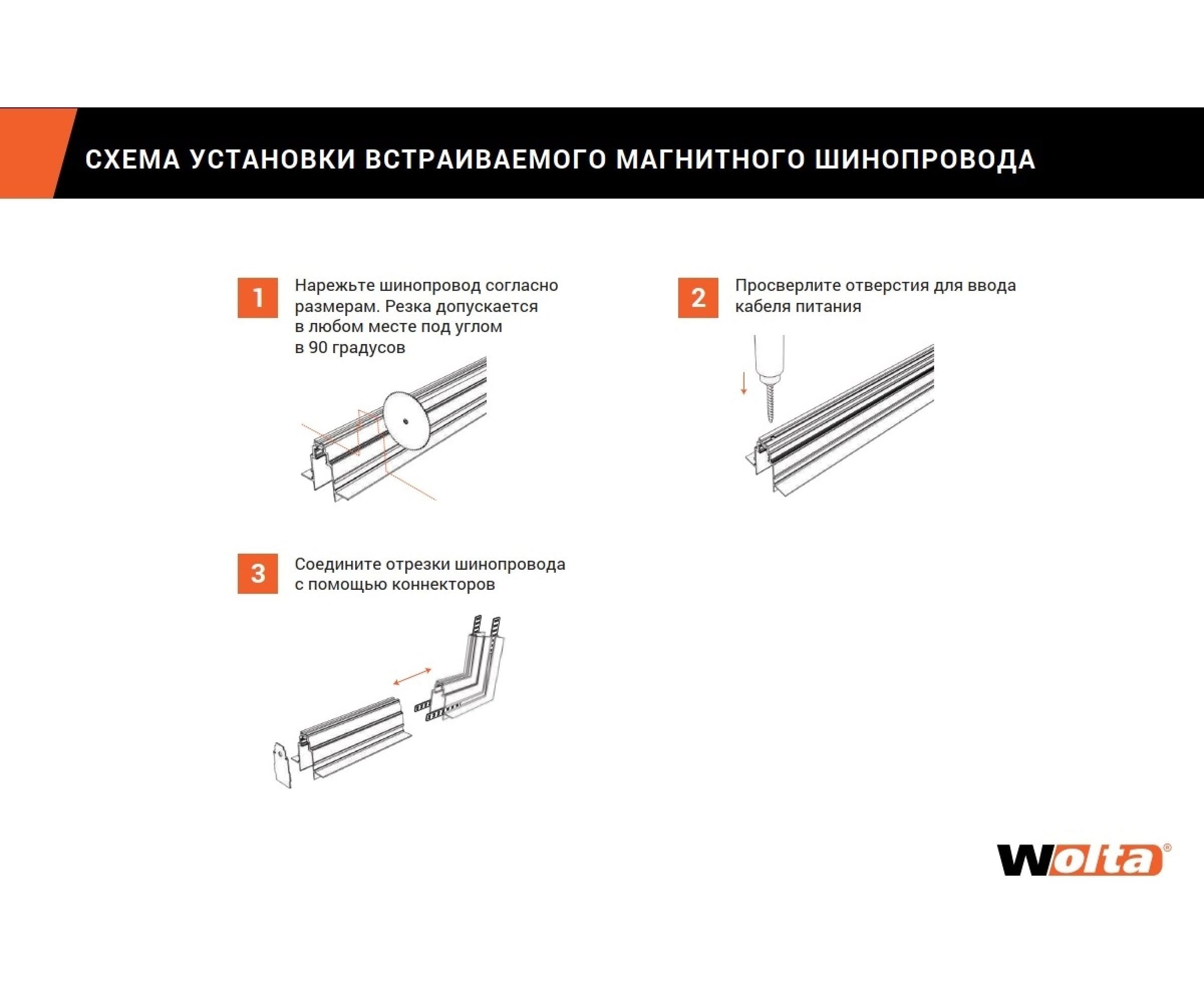 СХЕМА УСТАНОВКИ ВСТРАИВАЕМОГО МАГНИТНОГО ШИНОПРОВОДА

1

Нарежьте шинопровод согласно размерам. Резка допускается в любом месте под углом в 90 градусов

2

Просверлите отверстия для ввода кабеля питания

3

Соедините отрезки шинопровода с помощью коннекторов

Wolta®