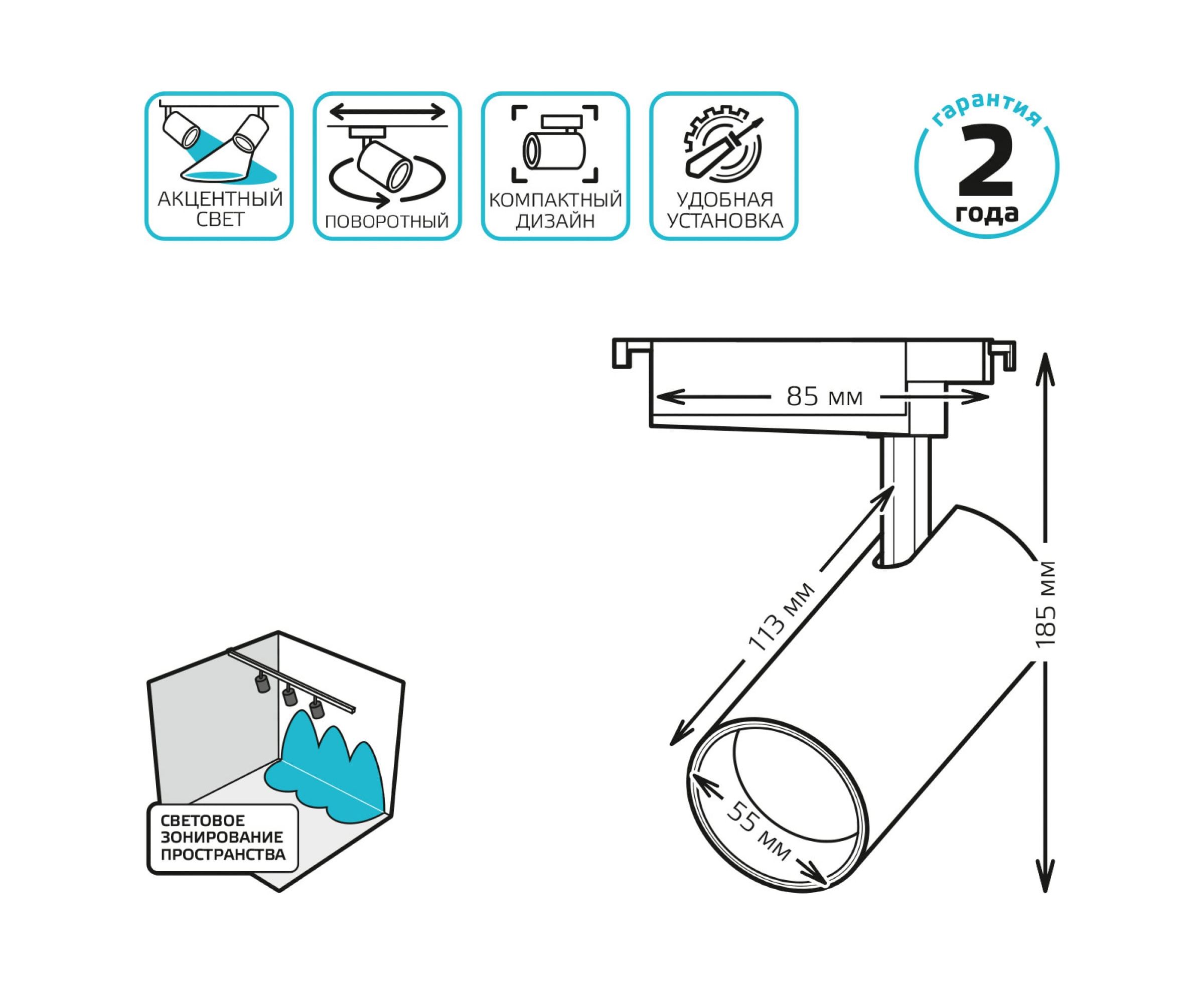 АКЦЕНТНЫЙ СВЕТ

ПОВОРОТНЫЙ

КОМПАКТНЫЙ ДИЗАЙН

УДОБНАЯ УСТАНОВКА

гарантия
2
года

85 мм

113 мм

185 мм

55 мм

СВЕТОВОЕ ЗОНИРОВАНИЕ ПРОСТРАНСТВА