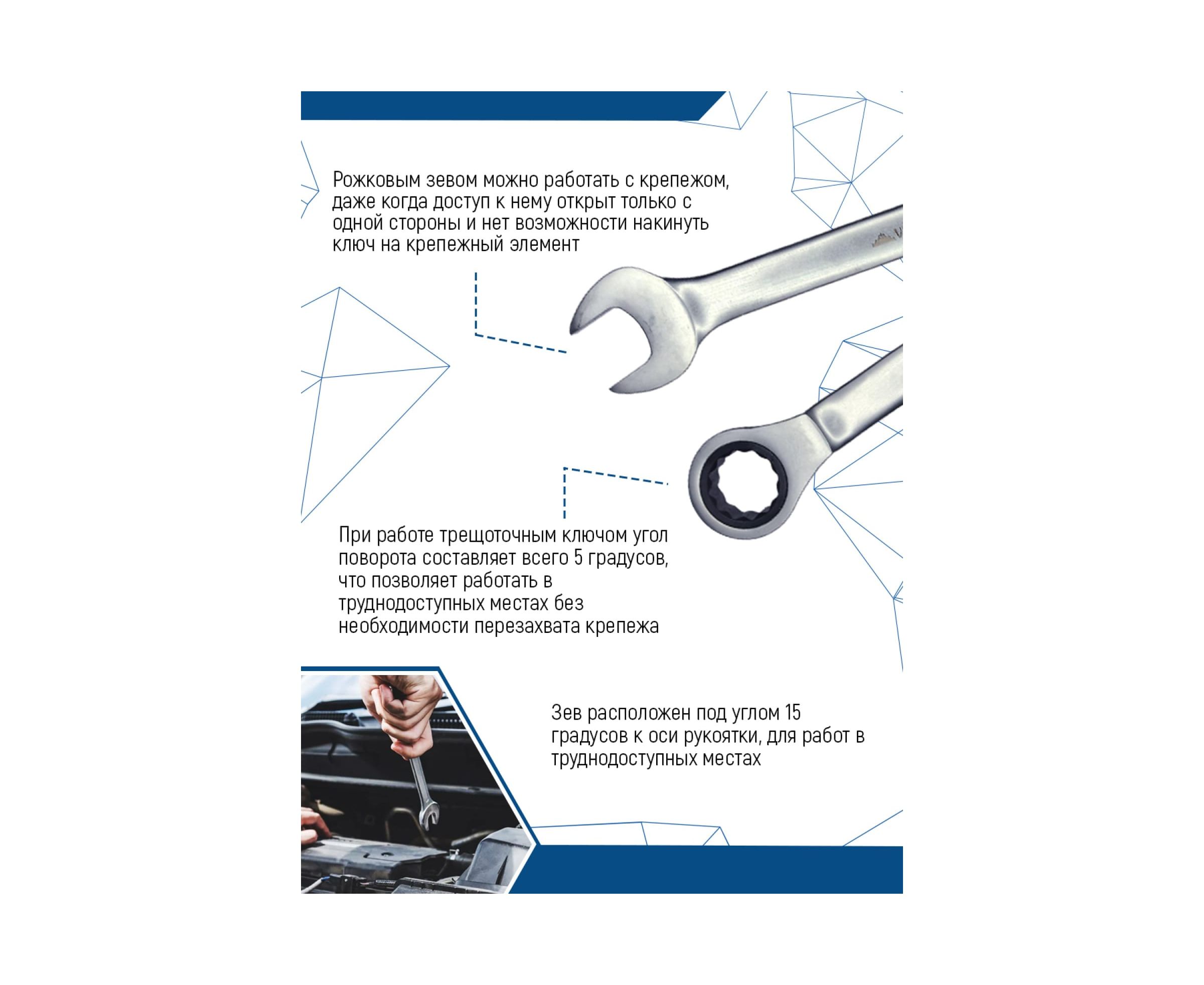 Рожковым зевом можно работать с крепежом, даже когда доступ к нему открыт только с одной стороны и нет возможности накинуть ключ на крепежный элемент

При работе трещоточным ключом угол поворота составляет всего 5 градусов, что позволяет работать в труднодоступных местах без необходимости перезахвата крепежа

Зев расположен под углом 15 градусов к оси рукоятки, для работ в труднодоступных местах