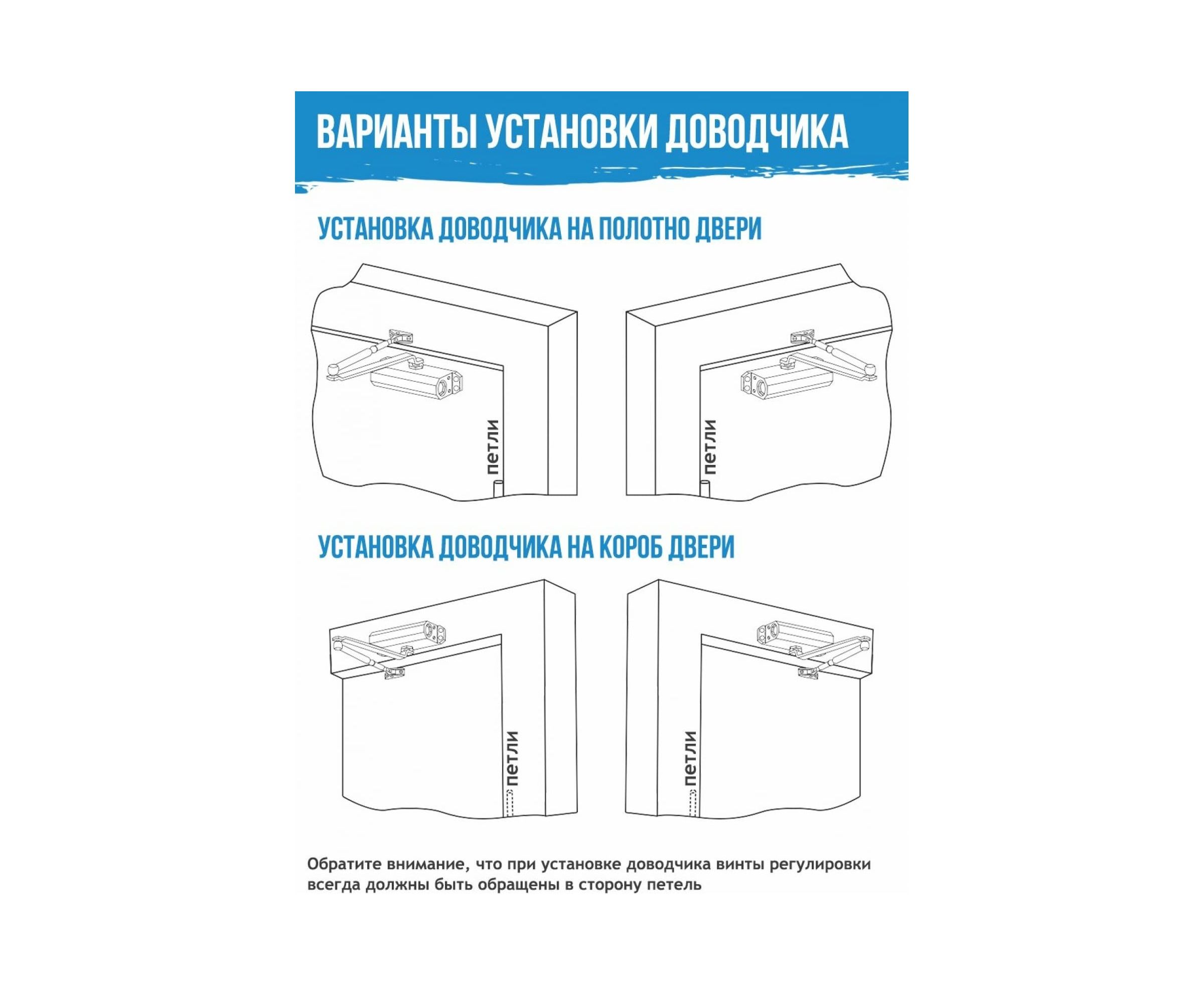 ВАРИАНТЫ УСТАНОВКИ ДОВОДЧИКА

УСТАНОВКА ДОВОДЧИКА НА ПОЛОТНО ДВЕРИ

петли

петли

УСТАНОВКА ДОВОДЧИКА НА КОРОБ ДВЕРИ

петли

петли

Обратите внимание, что при установке доводчика винты регулировки всегда должны быть обращены в сторону петель