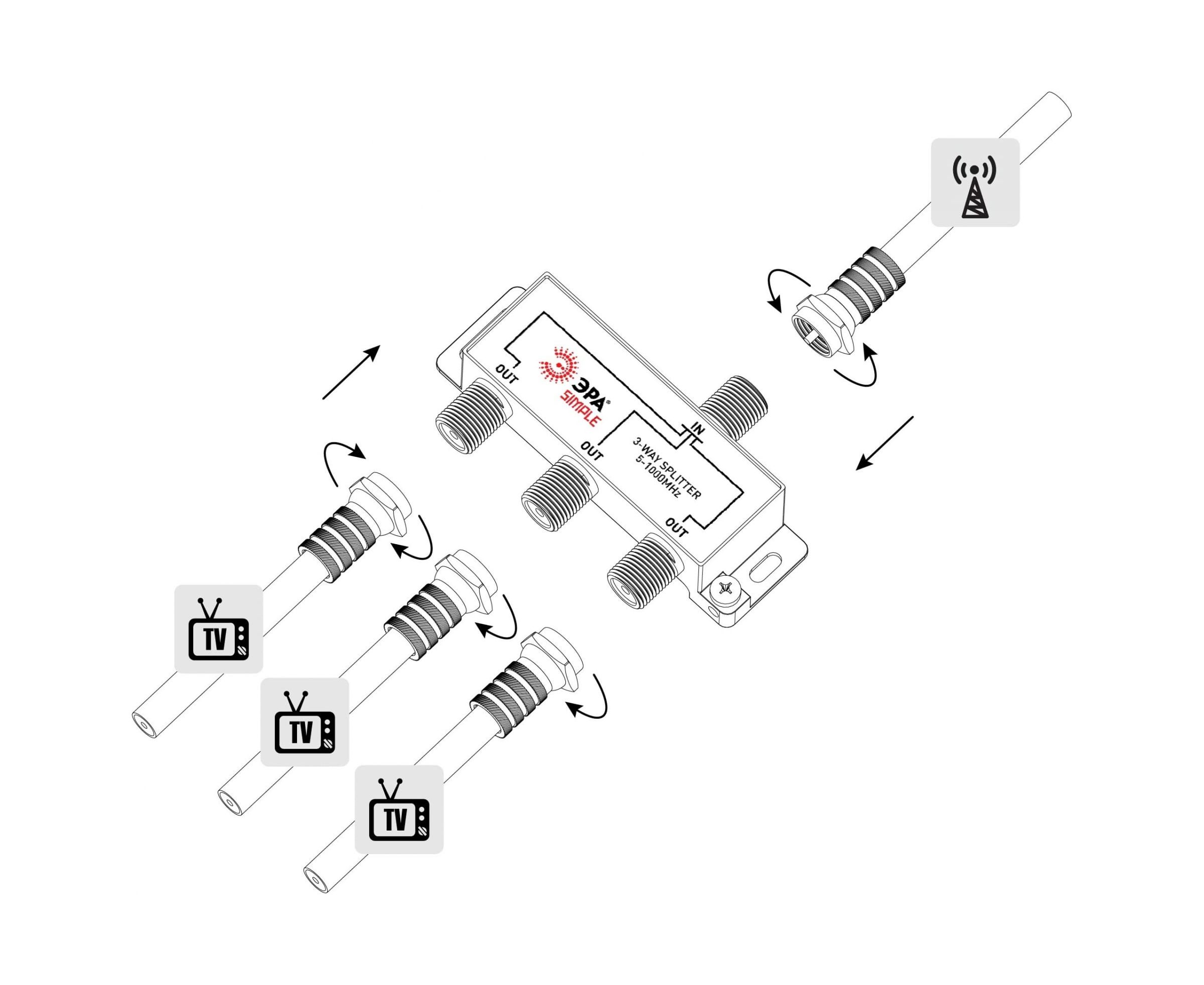 OUT
ЭРА®
SIMPLE
IN
OUT
3-WAY SPLITTER
5-1000MHz
OUT
TV
TV
TV