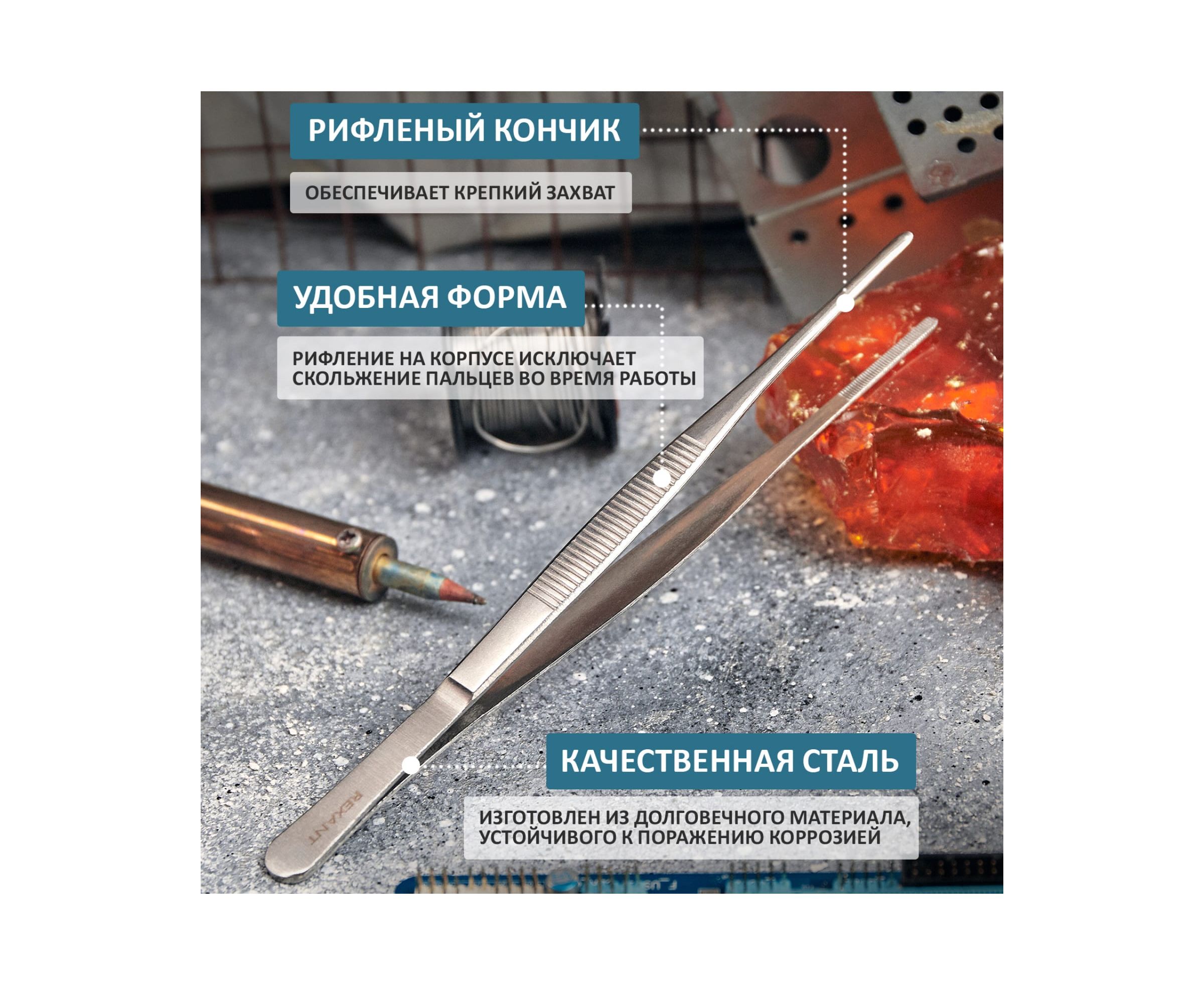 РИФЛЕНЫЙ КОНЧИК

ОБЕСПЕЧИВАЕТ КРЕПКИЙ ЗАХВАТ

УДОБНАЯ ФОРМА

РИФЛЕНИЕ НА КОРПУСЕ ИСКЛЮЧАЕТ СКОЛЬЖЕНИЕ ПАЛЬЦЕВ ВО ВРЕМЯ РАБОТЫ

КАЧЕСТВЕННАЯ СТАЛЬ

ИЗГОТОВЛЕН ИЗ ДОЛГОВЕЧНОГО МАТЕРИАЛА, УСТОЙЧИВОГО К ПОРАЖЕНИЮ КОРРОЗИЕЙ

REXANT