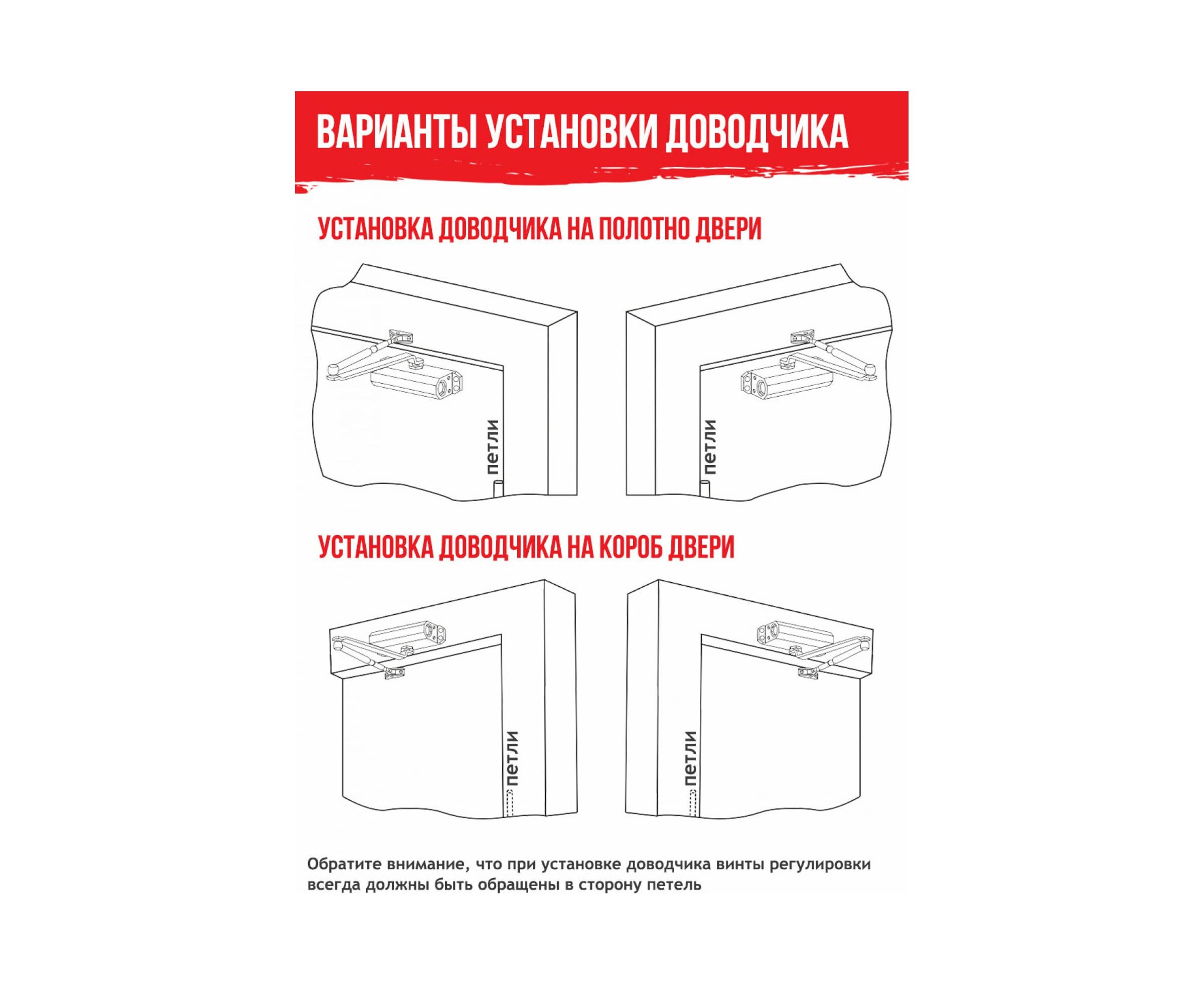 ВАРИАНТЫ УСТАНОВКИ ДОВОДЧИКА

УСТАНОВКА ДОВОДЧИКА НА ПОЛОТНО ДВЕРИ

петли

петли

УСТАНОВКА ДОВОДЧИКА НА КОРОБ ДВЕРИ

петли

петли

Обратите внимание, что при установке доводчика винты регулировки всегда должны быть обращены в сторону петель