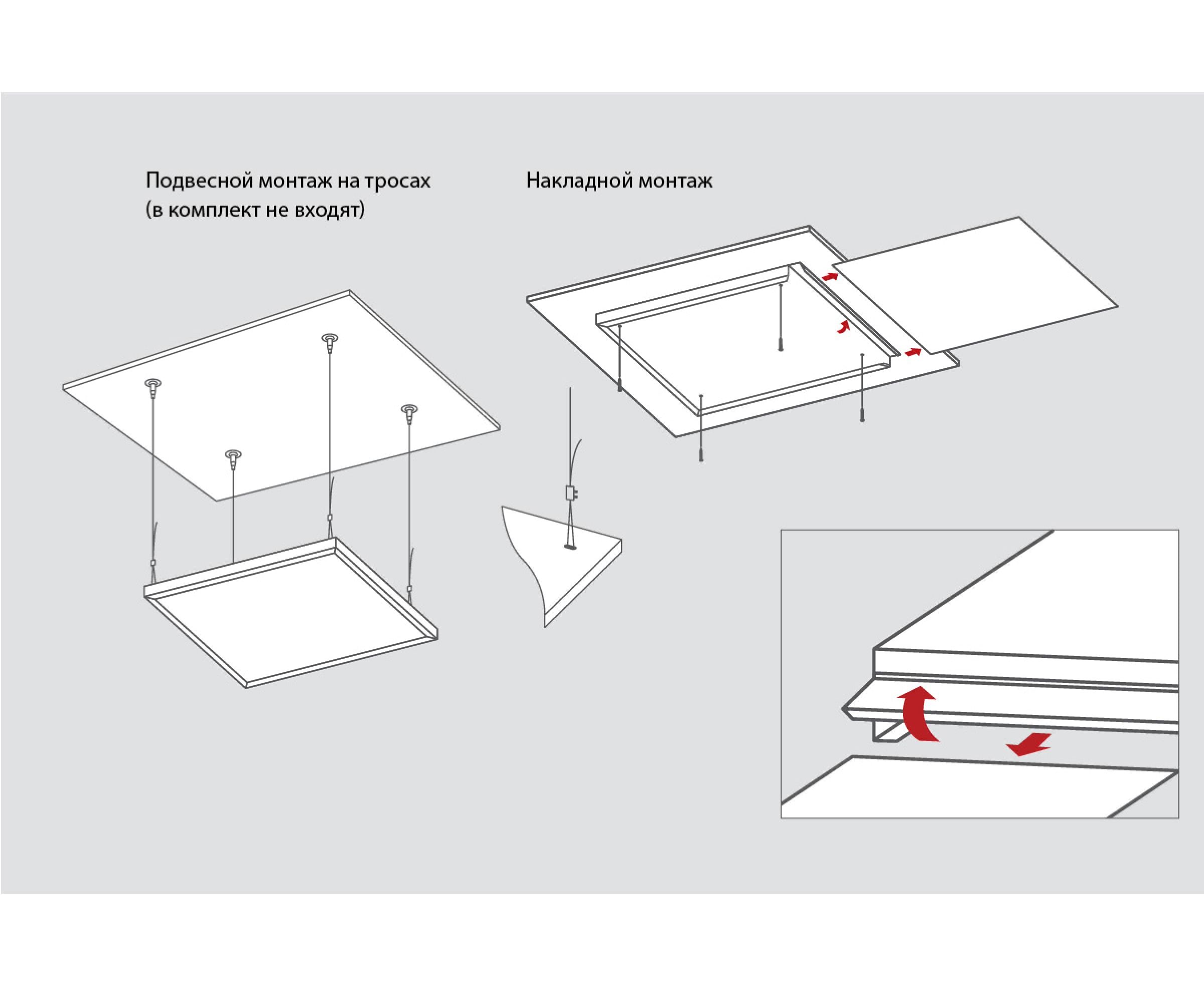 Подвесной монтаж на тросах
(в комплект не входят)

Накладной монтаж