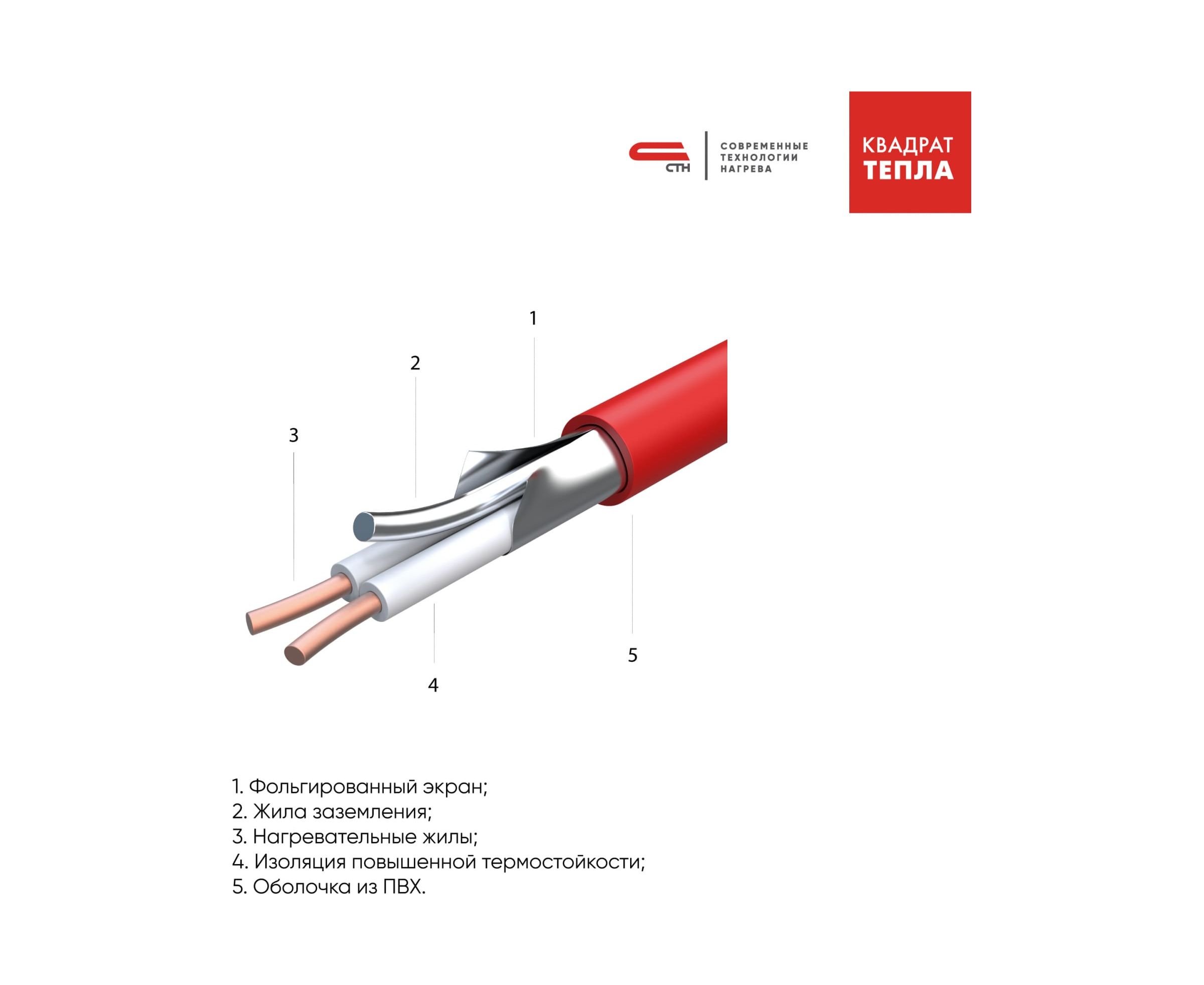 СТН
СОВРЕМЕННЫЕ ТЕХНОЛОГИИ НАГРЕВА

КВАДРАТ ТЕПЛА

1
2
3
4
5

1. Фольгированный экран;
2. Жила заземления;
3. Нагревательные жилы;
4. Изоляция повышенной термостойкости;
5. Оболочка из ПВХ.