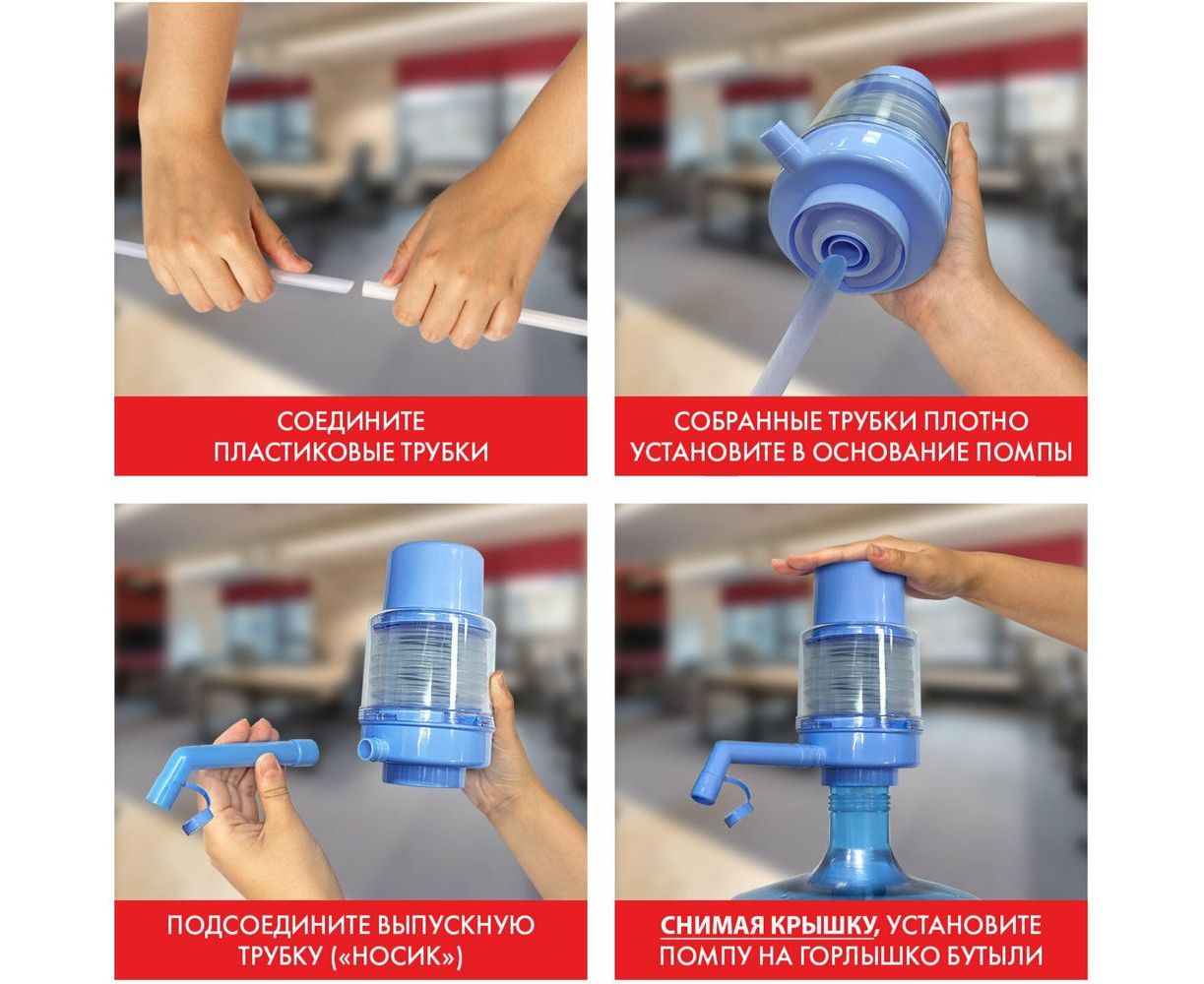 СОЕДИНИТЕ ПЛАСТИКОВЫЕ ТРУБКИ

СОБРАННЫЕ ТРУБКИ ПЛОТНО УСТАНОВИТЕ В ОСНОВАНИЕ ПОМПЫ

ПОДСОЕДИНИТЕ ВЫПУСКНУЮ ТРУБКУ («НОСИК»)

СНИМАЯ КРЫШКУ, УСТАНОВИТЕ ПОМПУ НА ГОРЛЫШКО БУТЫЛИ