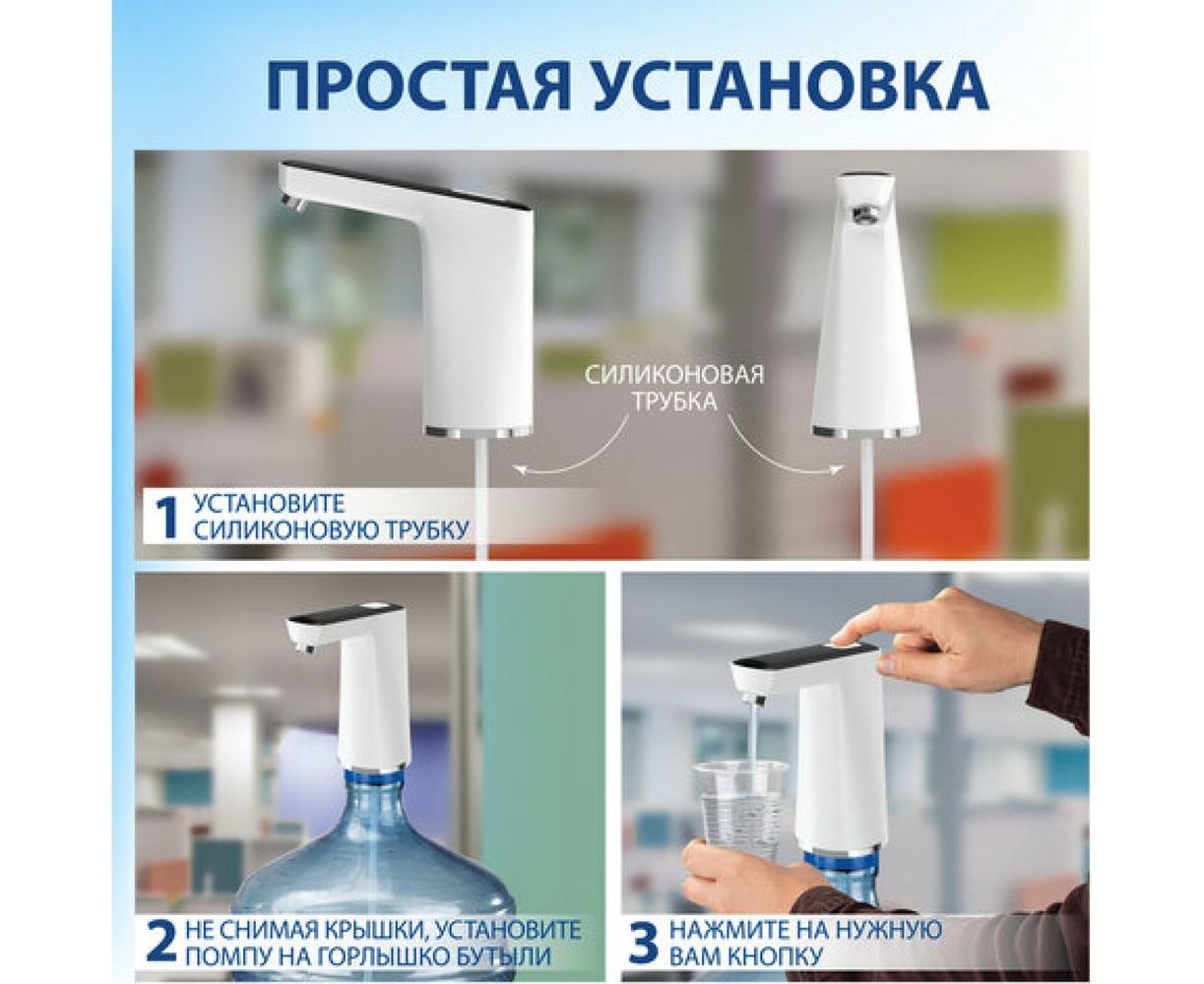 ПРОСТАЯ УСТАНОВКА

СИЛИКОНОВАЯ ТРУБКА

1 УСТАНОВИТЕ СИЛИКОНОВУЮ ТРУБКУ

2 НЕ СНИМАЯ КРЫШКИ, УСТАНОВИТЕ ПОМПУ НА ГОРЛЫШКО БУТЫЛИ

3 НАЖМИТЕ НА НУЖНУЮ ВАМ КНОПКУ