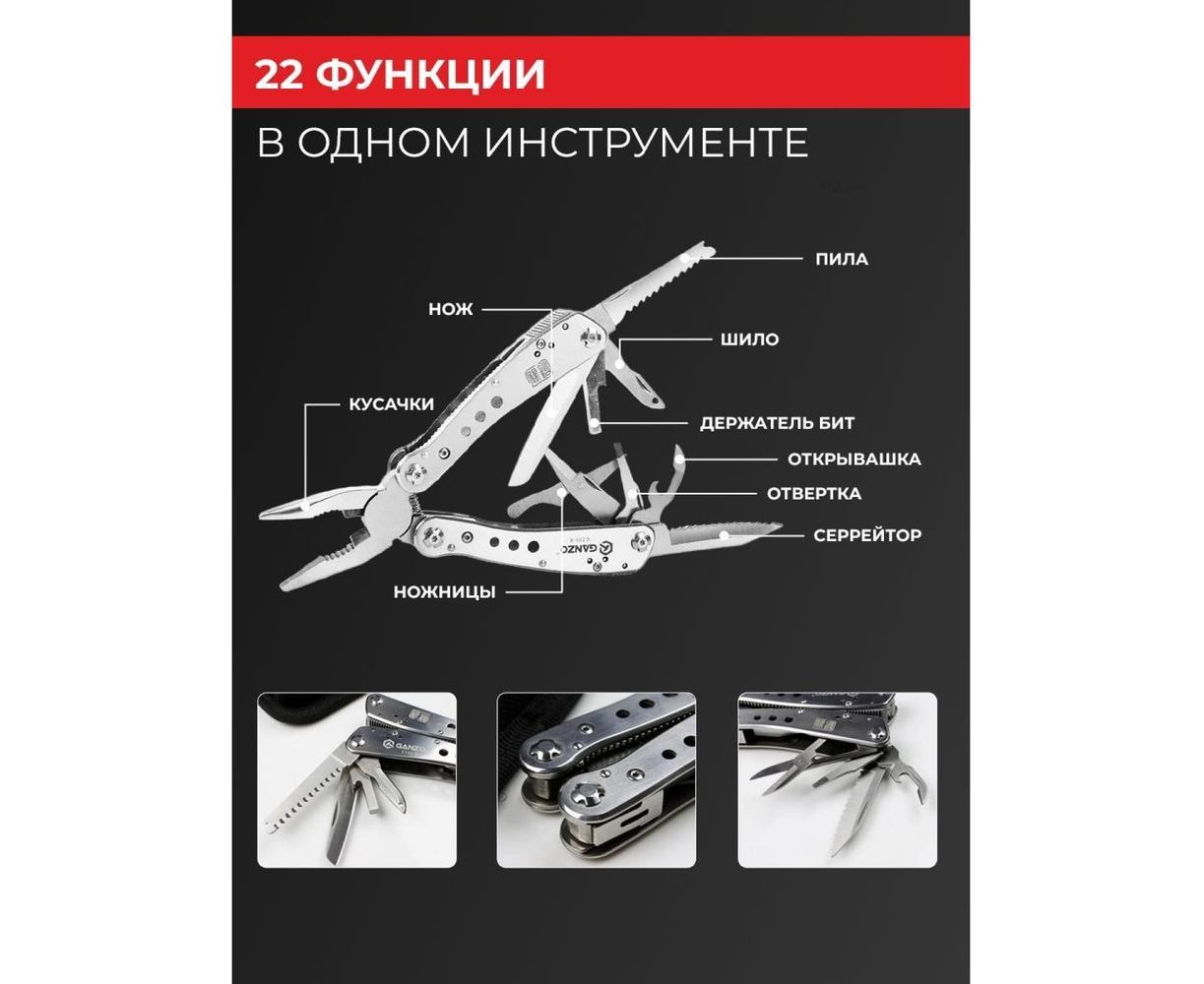 22 ФУНКЦИИ

В ОДНОМ ИНСТРУМЕНТЕ

ПИЛА

НОЖ

ШИЛО

КУСАЧКИ

ДЕРЖАТЕЛЬ БИТ

ОТКРЫВАШКА

ОТВЕРТКА

СЕРРЕЙТОР

НОЖНИЦЫ

GANZO

GANZO