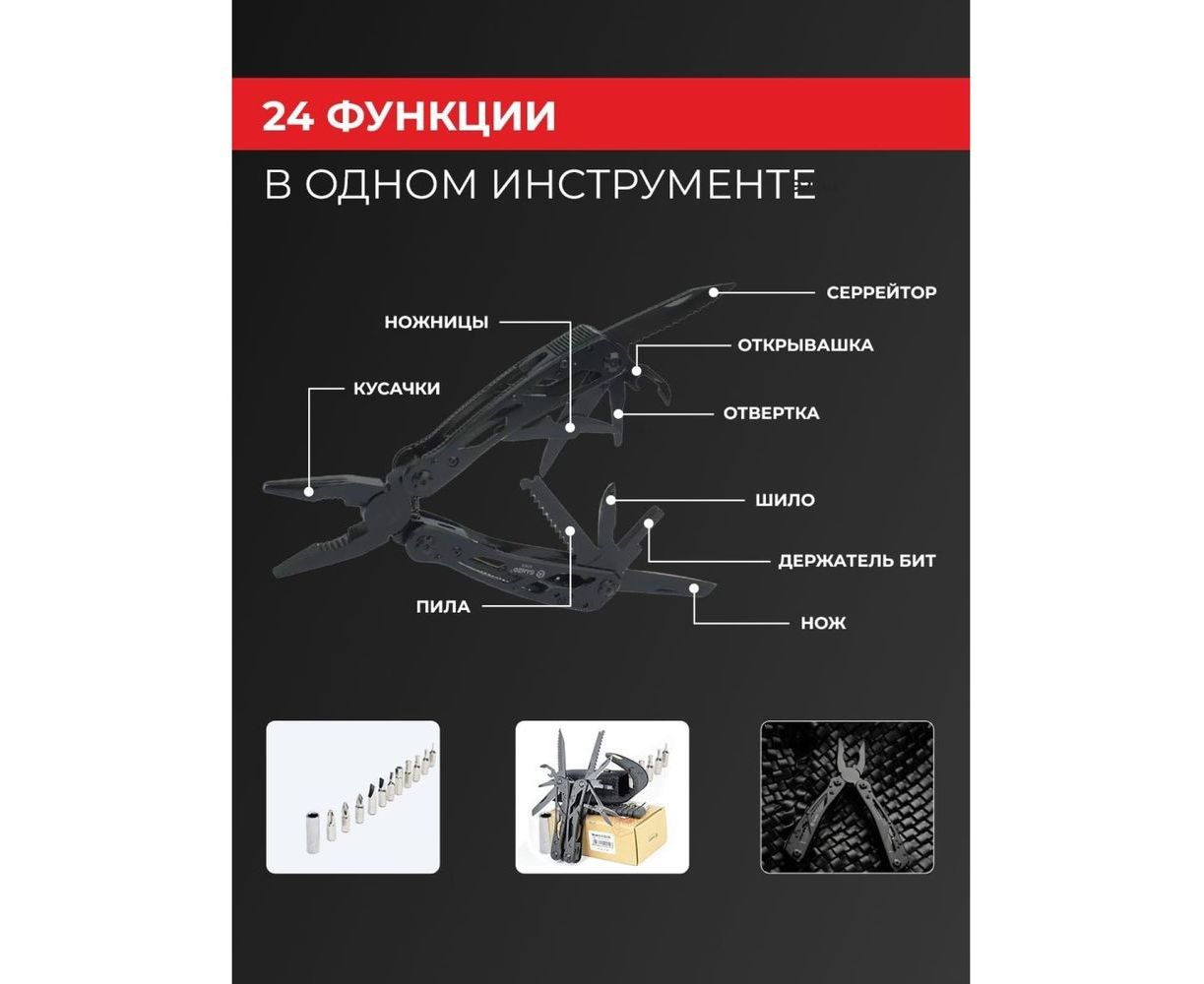 24 ФУНКЦИИ

В ОДНОМ ИНСТРУМЕНТЕ

СЕРРЕЙТОР
НОЖНИЦЫ
ОТКРЫВАШКА
КУСАЧКИ
ОТВЕРТКА
ШИЛО
ДЕРЖАТЕЛЬ БИТ
ПИЛА
НОЖ

GANZO