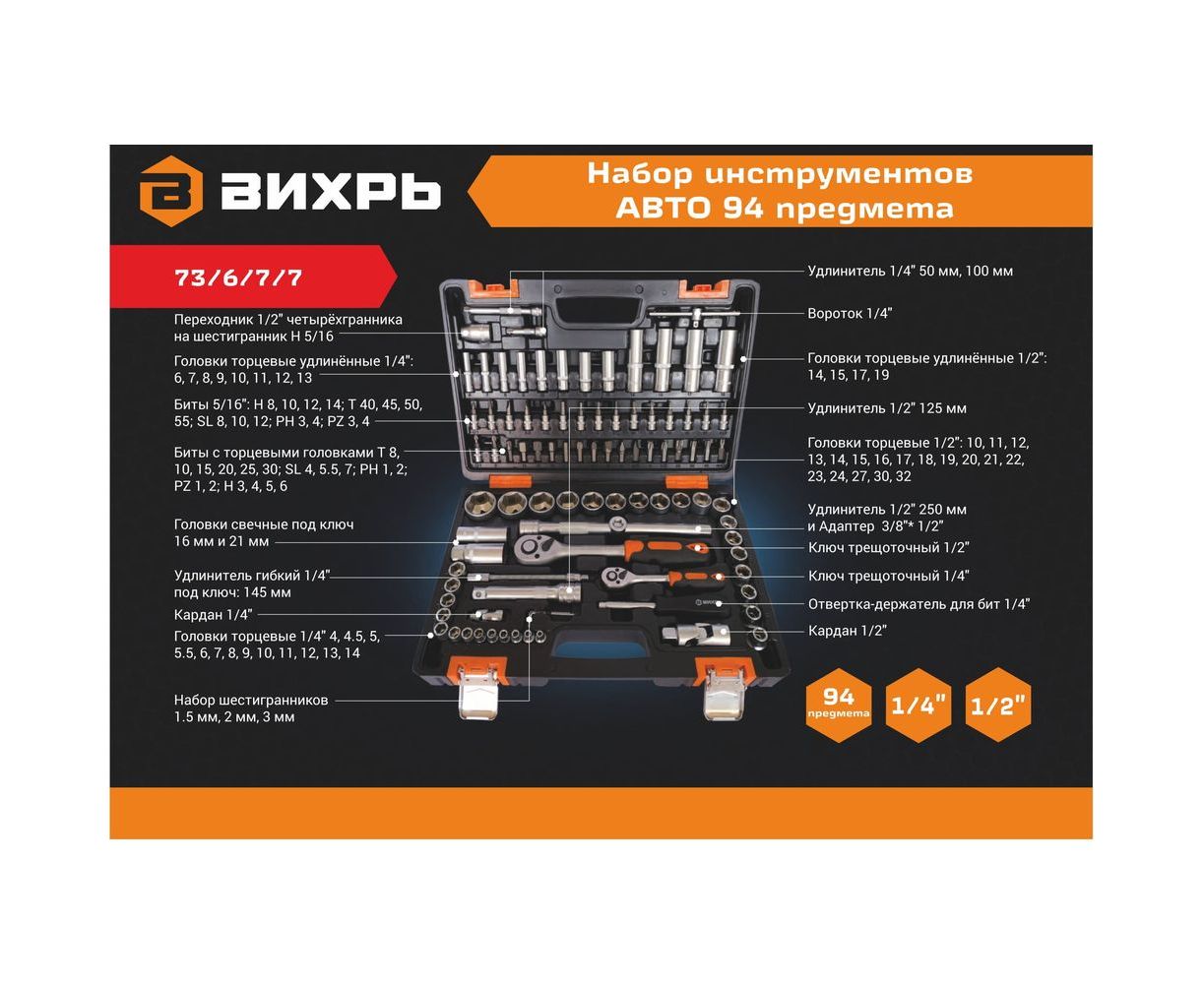 ВИХРЬ

Набор инструментов АВТО 94 предмета

73/6/7/7

Переходник 1/2" четырёхгранника на шестигранник H 5/16

Головки торцевые удлинённые 1/4": 6, 7, 8, 9, 10, 11, 12, 13

Биты 5/16": H 8, 10, 12, 14; T 40, 45, 50, 55; SL 8, 10, 12; PH 3, 4; PZ 3, 4

Биты с торцевыми головками T 8, 10, 15, 20, 25, 30; SL 4, 5.5, 7; PH 1, 2; PZ 1, 2; H 3, 4, 5, 6

Головки свечные под ключ 16 мм и 21 мм

Удлинитель гибкий 1/4" под ключ: 145 мм

Кардан 1/4"

Головки торцевые 1/4" 4, 4.5, 5, 5.5, 6, 7, 8, 9, 10, 11, 12, 13, 14

Набор шестигранников 1.5 мм, 2 мм, 3 мм

Удлинитель 1/4" 50 мм, 100 мм

Вороток 1/4"

Головки торцевые удлинённые 1/2": 14, 15, 17, 19

Удлинитель 1/2" 125 мм

Головки торцевые 1/2": 10, 11, 12, 13, 14, 15, 16, 17, 18, 19, 20, 21, 22, 23, 24, 27, 30, 32

Удлинитель 1/2" 250 мм и Адаптер 3/8"* 1/2"

Ключ трещоточный 1/2"

Ключ трещоточный 1/4"

Отвертка-держатель для бит 1/4"

Кардан 1/2"

94 предмета

1/4"

1/2"