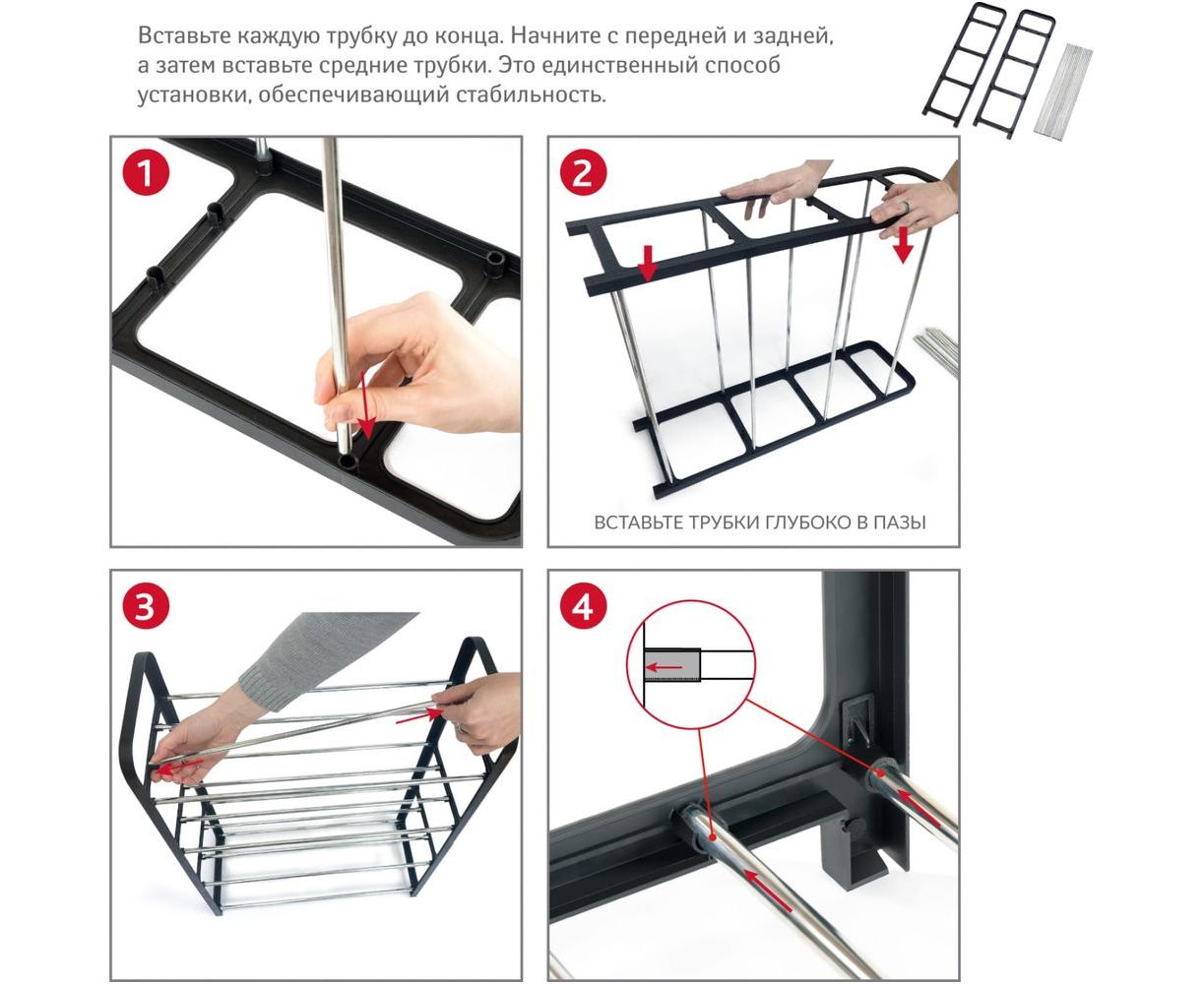 Вставьте каждую трубку до конца. Начните с передней и задней, а затем вставьте средние трубки. Это единственный способ установки, обеспечивающий стабильность.

1

2

ВСТАВЬТЕ ТРУБКИ ГЛУБОКО В ПАЗЫ

3

4