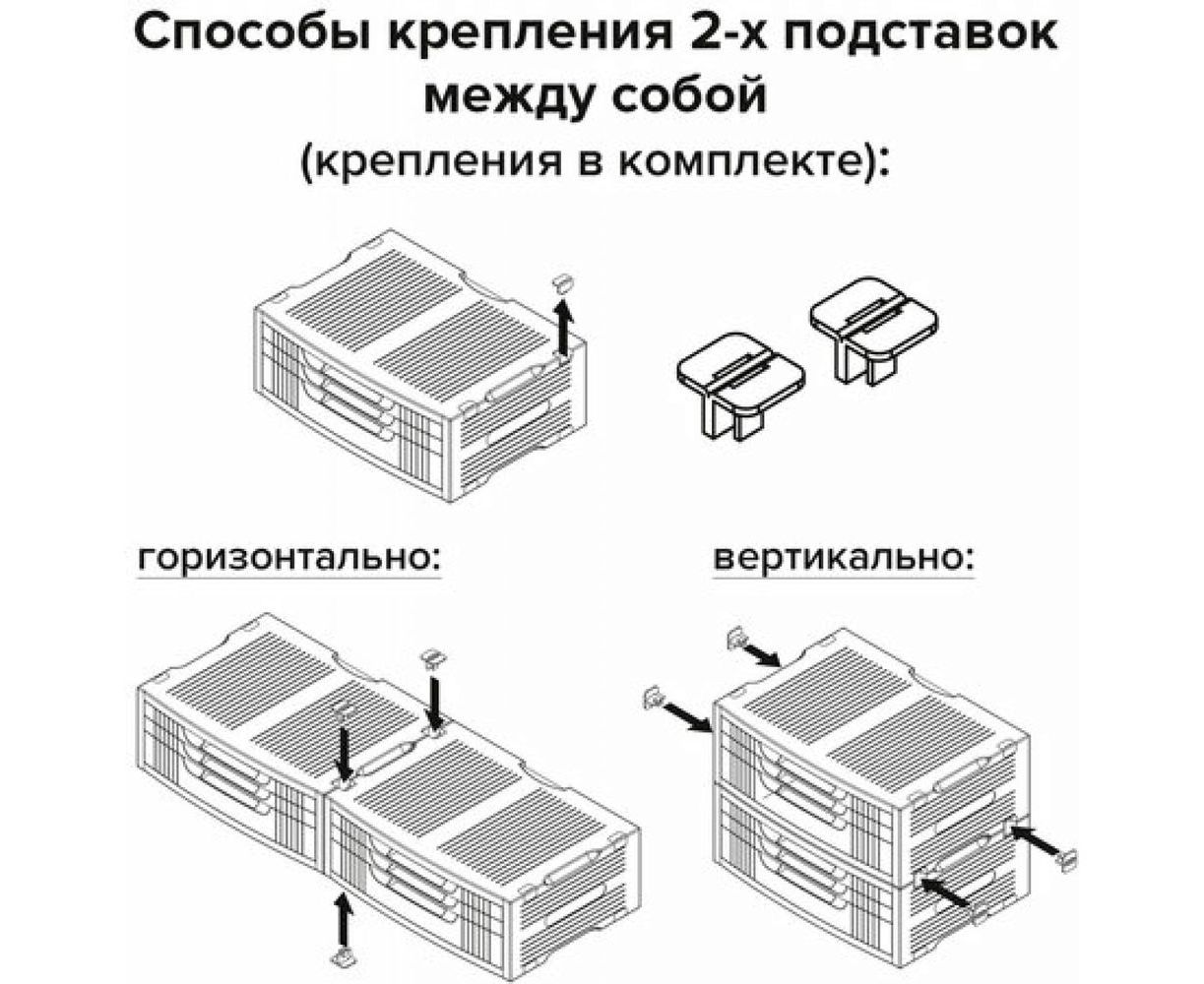 Способы крепления 2-х подставок между собой
(крепления в комплекте):

горизонтально:

вертикально: