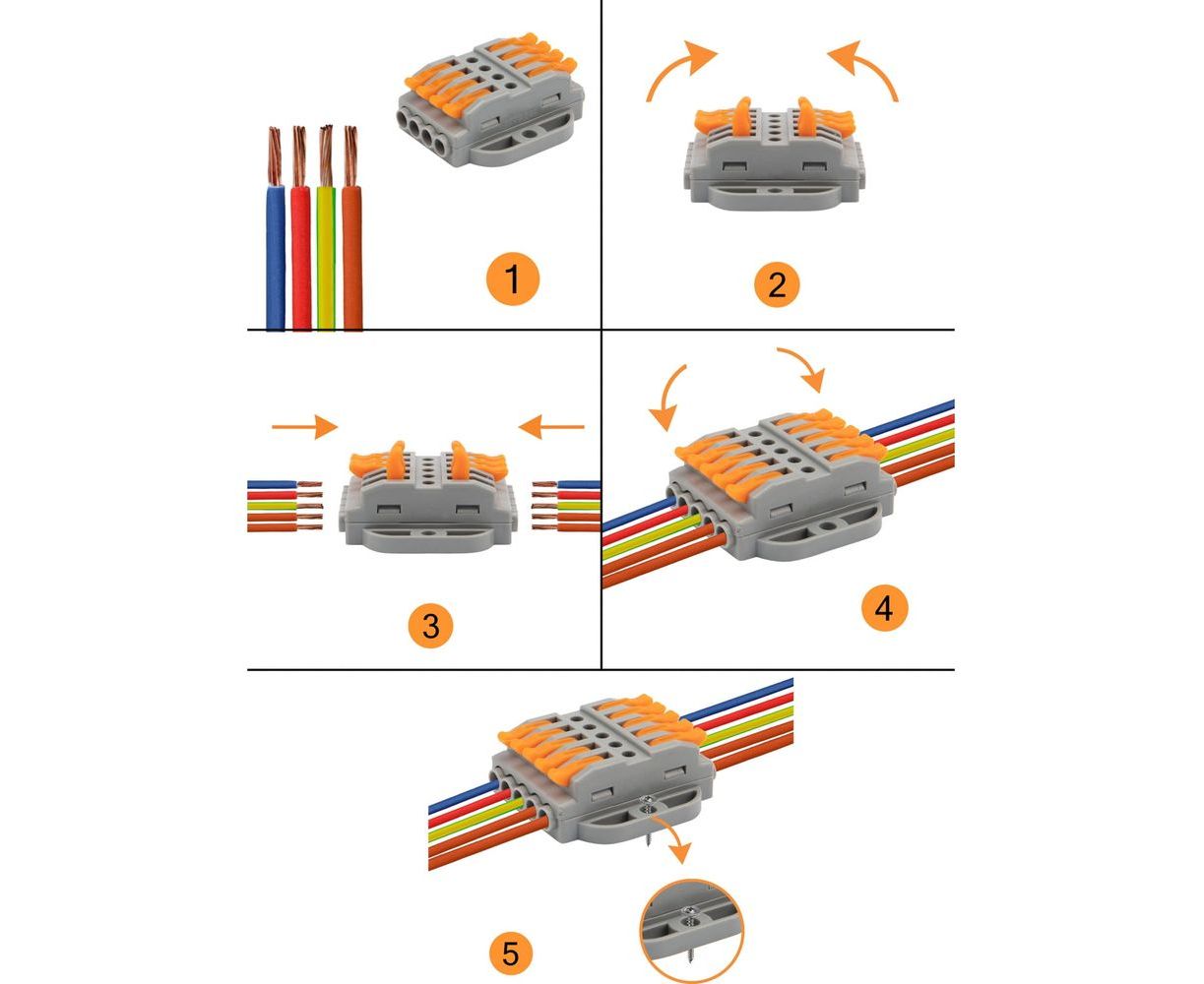 1

2

3

4

5