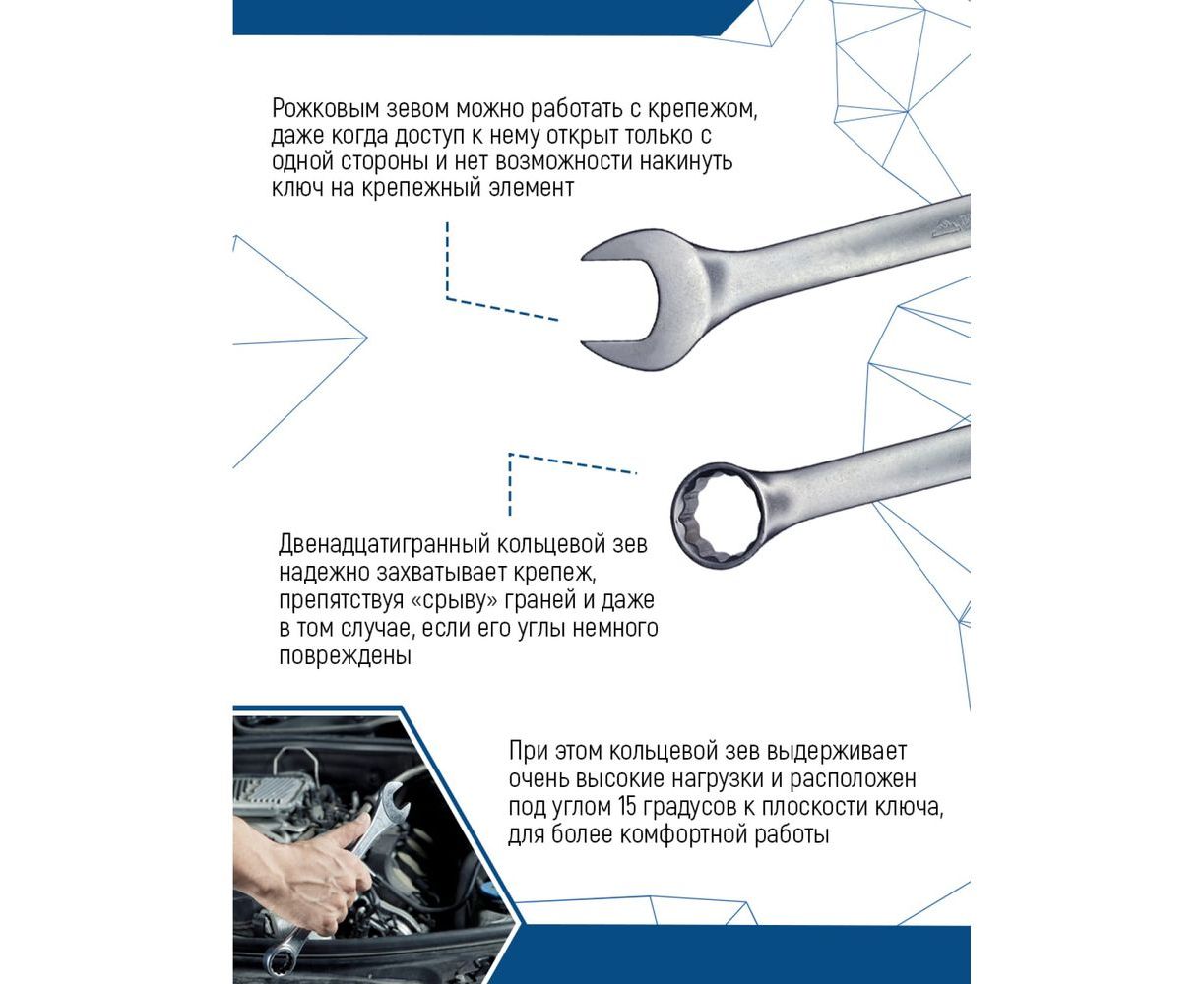 Рожковым зевом можно работать с крепежом, даже когда доступ к нему открыт только с одной стороны и нет возможности накинуть ключ на крепежный элемент

Двенадцатигранный кольцевой зев надежно захватывает крепеж, препятствуя «срыву» граней и даже в том случае, если его углы немного повреждены

При этом кольцевой зев выдерживает очень высокие нагрузки и расположен под углом 15 градусов к плоскости ключа, для более комфортной работы