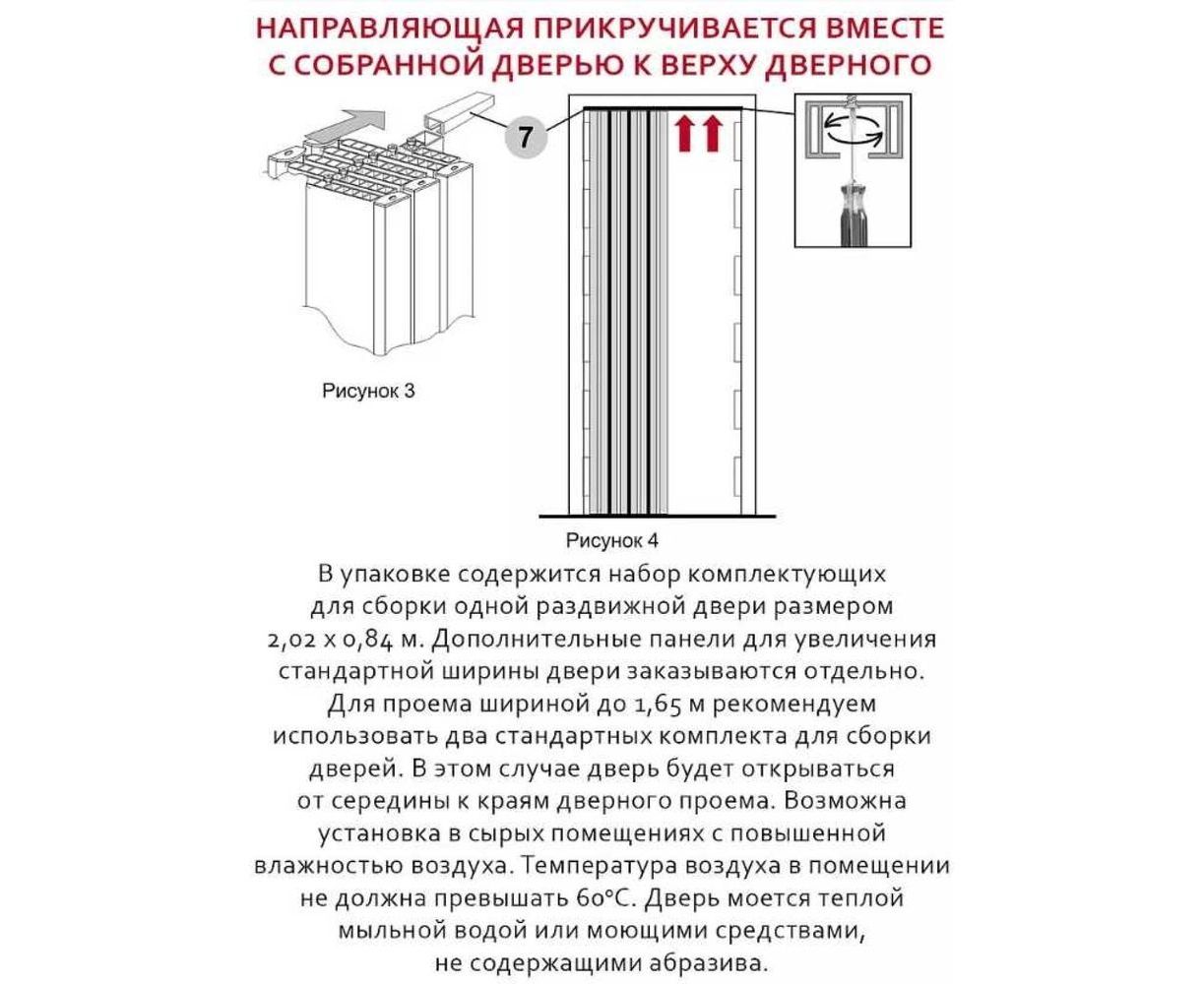 НАПРАВЛЯЮЩАЯ ПРИКРУЧИВАЕТСЯ ВМЕСТЕ С СОБРАННОЙ ДВЕРЬЮ К ВЕРХУ ДВЕРНОГО

7

Рисунок 3

Рисунок 4

В упаковке содержится набор комплектующих для сборки одной раздвижной двери размером 2,02 х 0,84 м. Дополнительные панели для увеличения стандартной ширины двери заказываются отдельно. Для проема шириной до 1,65 м рекомендуем использовать два стандартных комплекта для сборки дверей. В этом случае дверь будет открываться от середины к краям дверного проема. Возможна установка в сырых помещениях с повышенной влажностью воздуха. Температура воздуха в помещении не должна превышать 60°С. Дверь моется теплой мыльной водой или моющими средствами, не содержащими абразива.