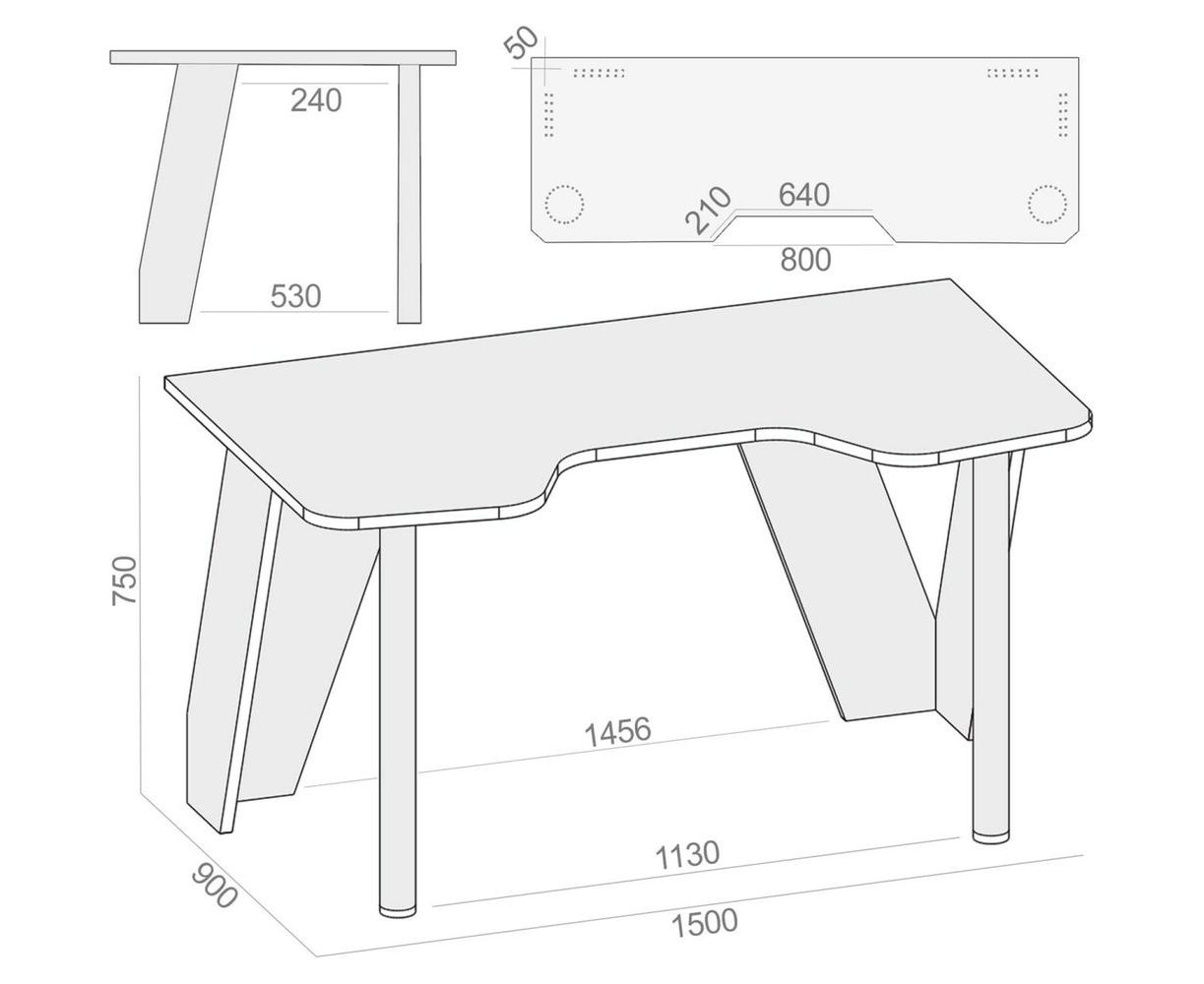 240

530

50

210

640

800

750

1456

1130

900

1500