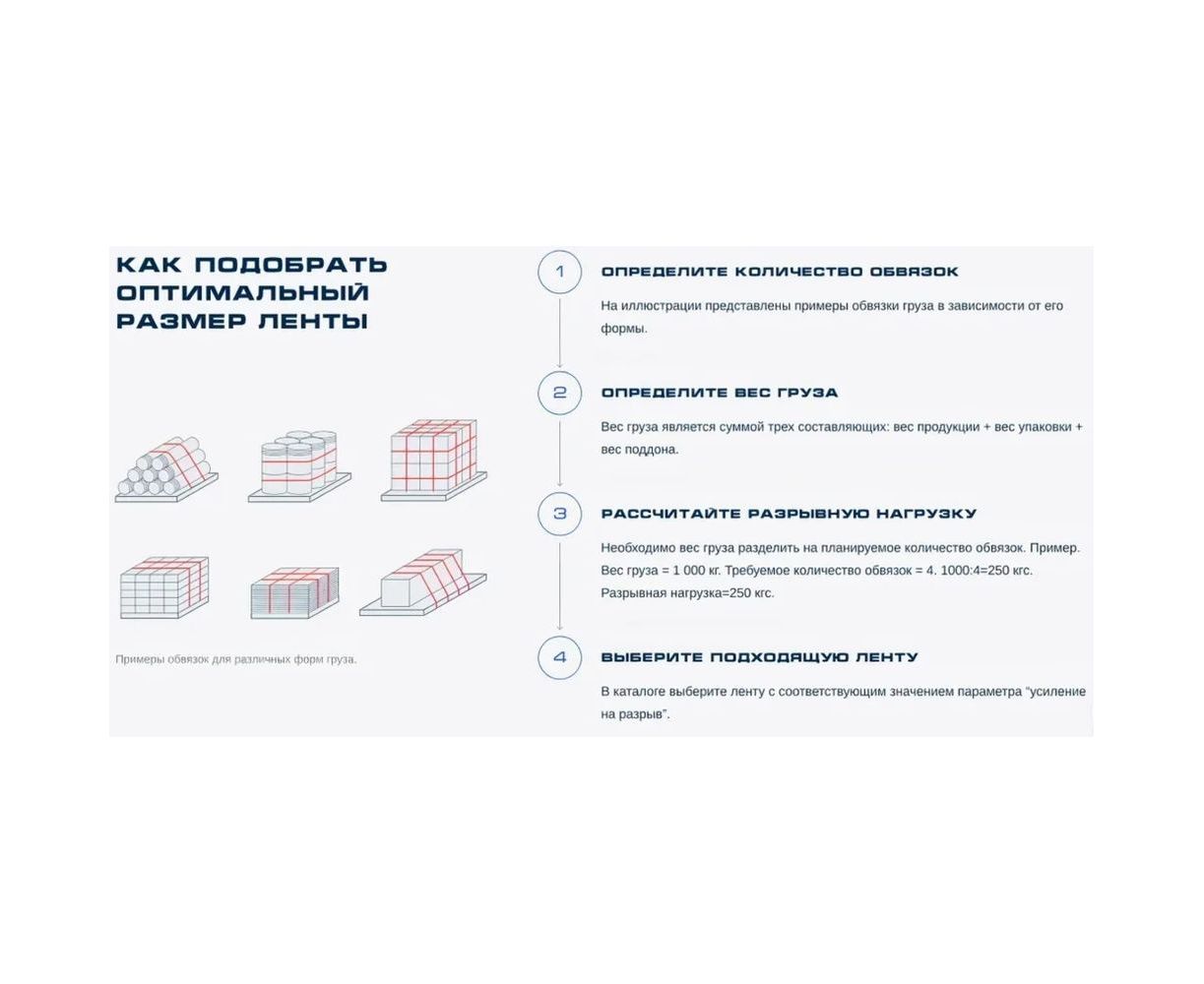 КАК ПОДОБРАТЬ ОПТИМАЛЬНЫЙ РАЗМЕР ЛЕНТЫ

Примеры обвязок для различных форм груза.

1

ОПРЕДЕЛИТЕ КОЛИЧЕСТВО ОБВЯЗОК

На иллюстрации представлены примеры обвязки груза в зависимости от его формы.

2

ОПРЕДЕЛИТЕ ВЕС ГРУЗА

Вес груза является суммой трех составляющих: вес продукции + вес упаковки + вес поддона.

3

РАССЧИТАЙТЕ РАЗРЫВНУЮ НАГРУЗКУ

Необходимо вес груза разделить на планируемое количество обвязок. Пример. Вес груза = 1 000 кг. Требуемое количество обвязок = 4. 1000:4=250 кгс. Разрывная нагрузка=250 кгс.

4

ВЫБЕРИТЕ ПОДХОДЯЩУЮ ЛЕНТУ

В каталоге выберите ленту с соответствующим значением параметра “усиление на разрыв”.