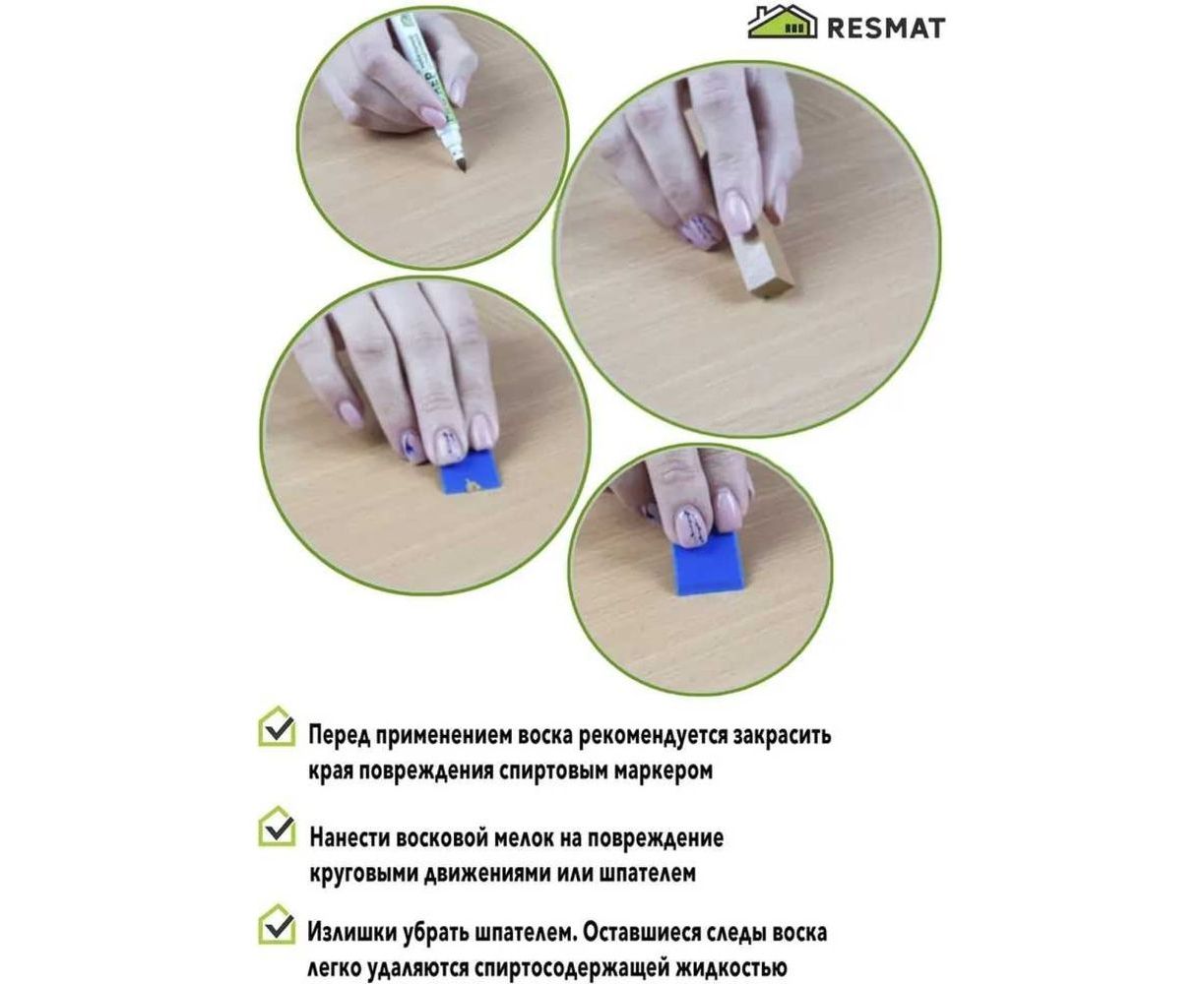 RESMAT

Перед применением воска рекомендуется закрасить края повреждения спиртовым маркером

Нанести восковой мелок на повреждение круговыми движениями или шпателем

Излишки убрать шпателем. Оставшиеся следы воска легко удаляются спиртосодержащей жидкостью