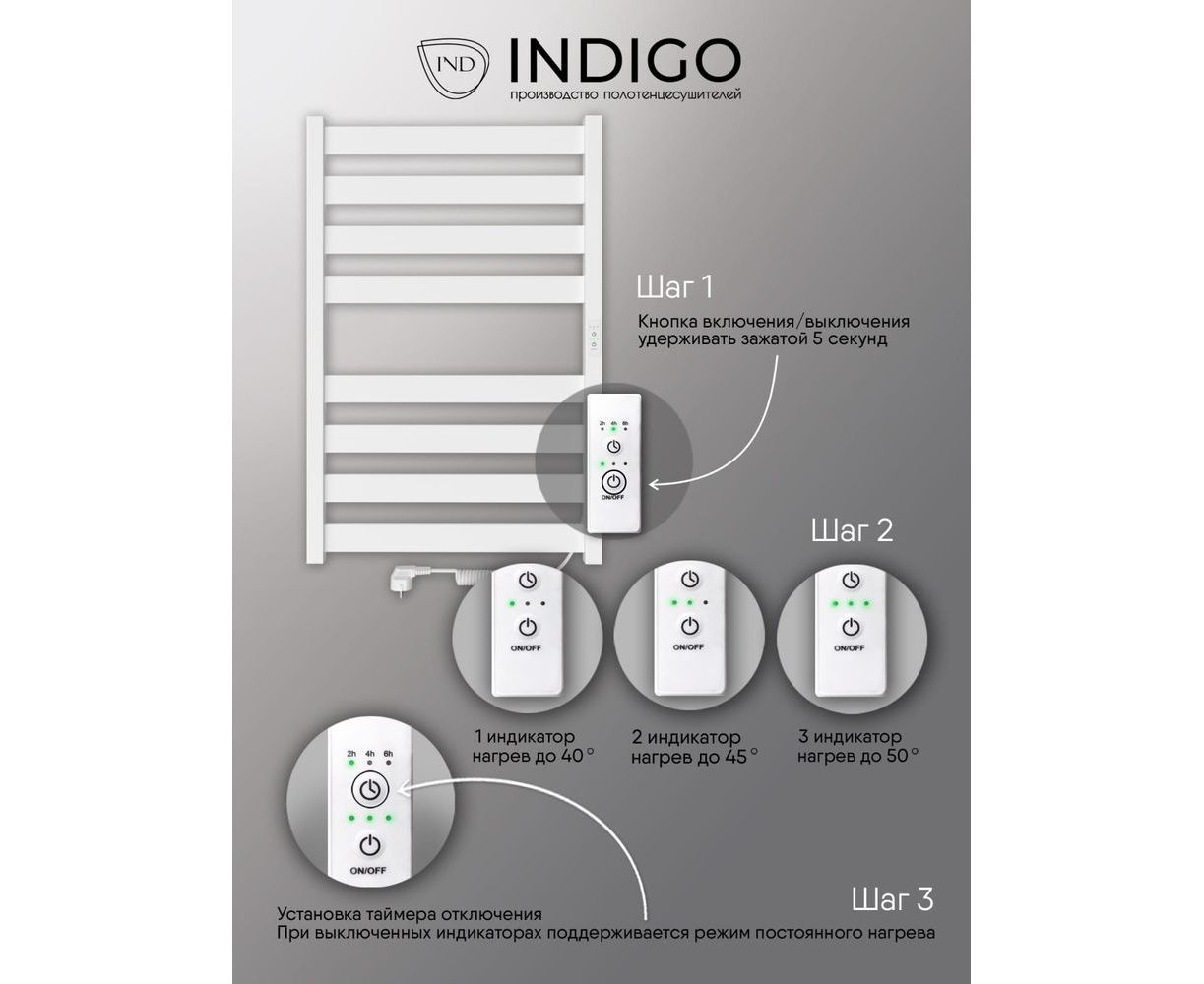 IND INDIGO
производство полотенцесушителей

Шаг 1
Кнопка включения/выключения удерживать зажатой 5 секунд

2h 4h 6h
ON/OFF

Шаг 2

ON/OFF
ON/OFF
ON/OFF

1 индикатор нагрев до 40°
2 индикатор нагрев до 45°
3 индикатор нагрев до 50°

2h 4h 6h
ON/OFF

Шаг 3
Установка таймера отключения
При выключенных индикаторах поддерживается режим постоянного нагрева