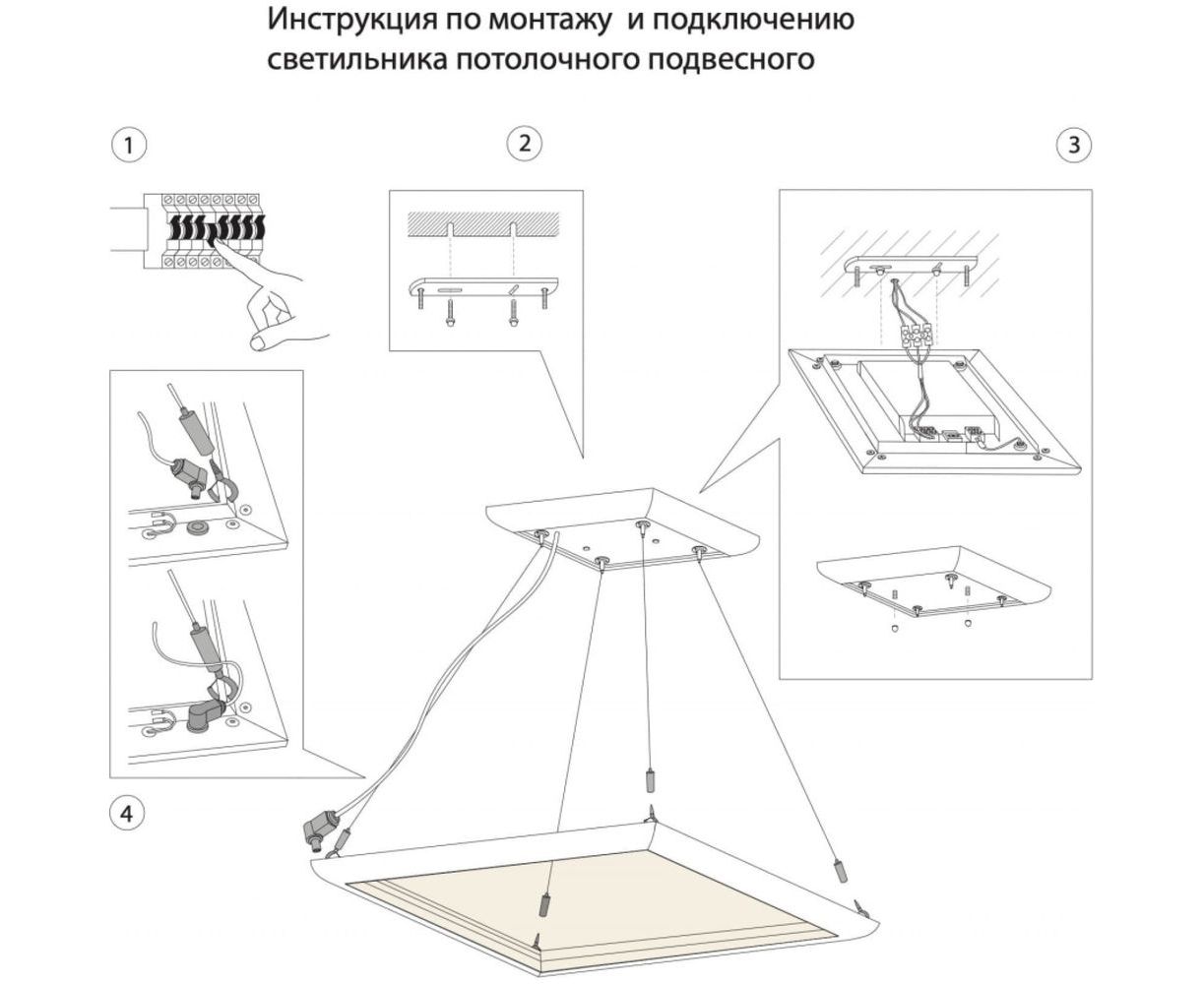 Инструкция по монтажу  и подключению светильника потолочного подвесного

1

2

3

4