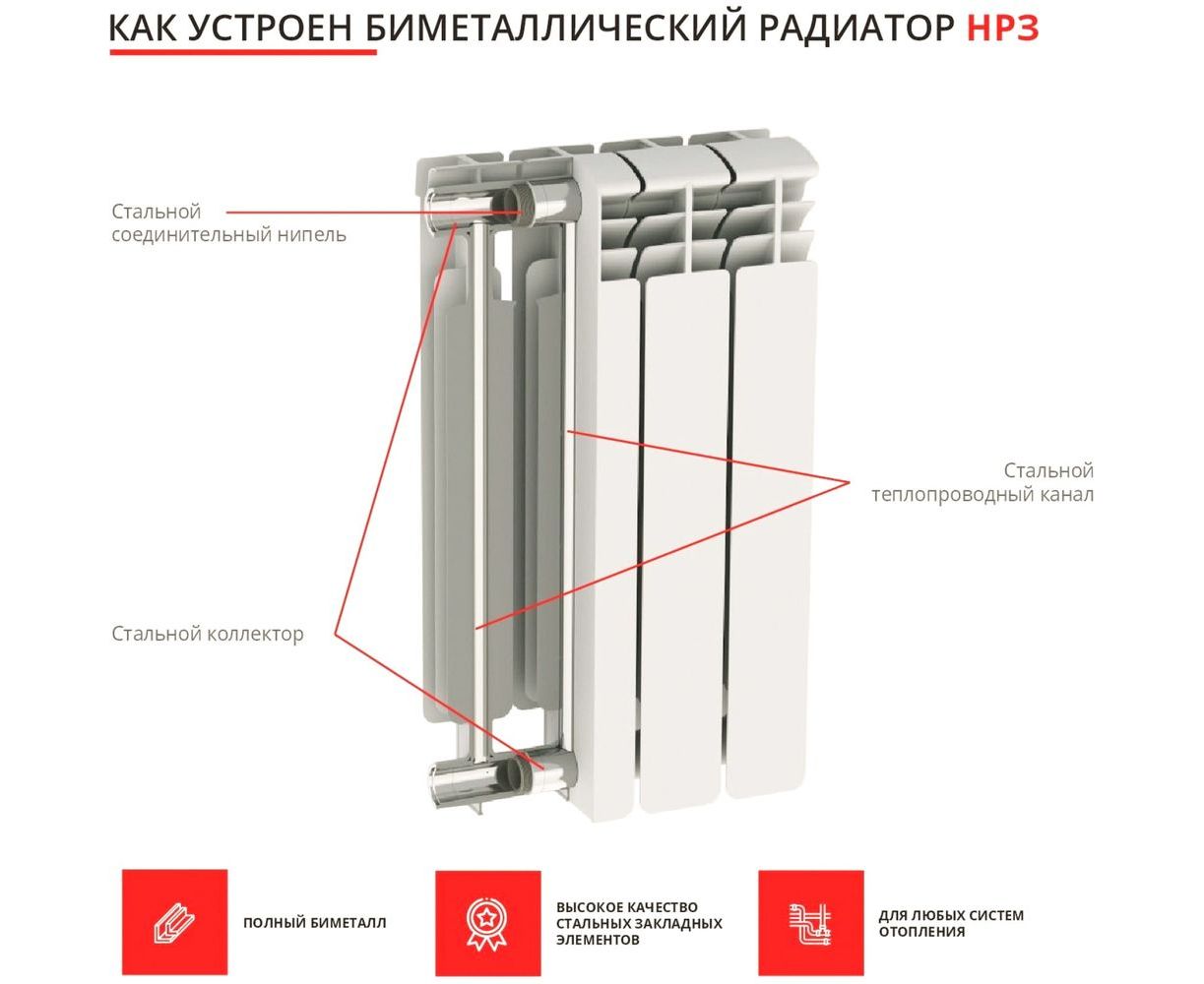 КАК УСТРОЕН БИМЕТАЛЛИЧЕСКИЙ РАДИАТОР НРЗ

Стальной соединительный нипель

Стальной теплопроводный канал

Стальной коллектор

ПОЛНЫЙ БИМЕТАЛЛ

ВЫСОКОЕ КАЧЕСТВО СТАЛЬНЫХ ЗАКЛАДНЫХ ЭЛЕМЕНТОВ

ДЛЯ ЛЮБЫХ СИСТЕМ ОТОПЛЕНИЯ