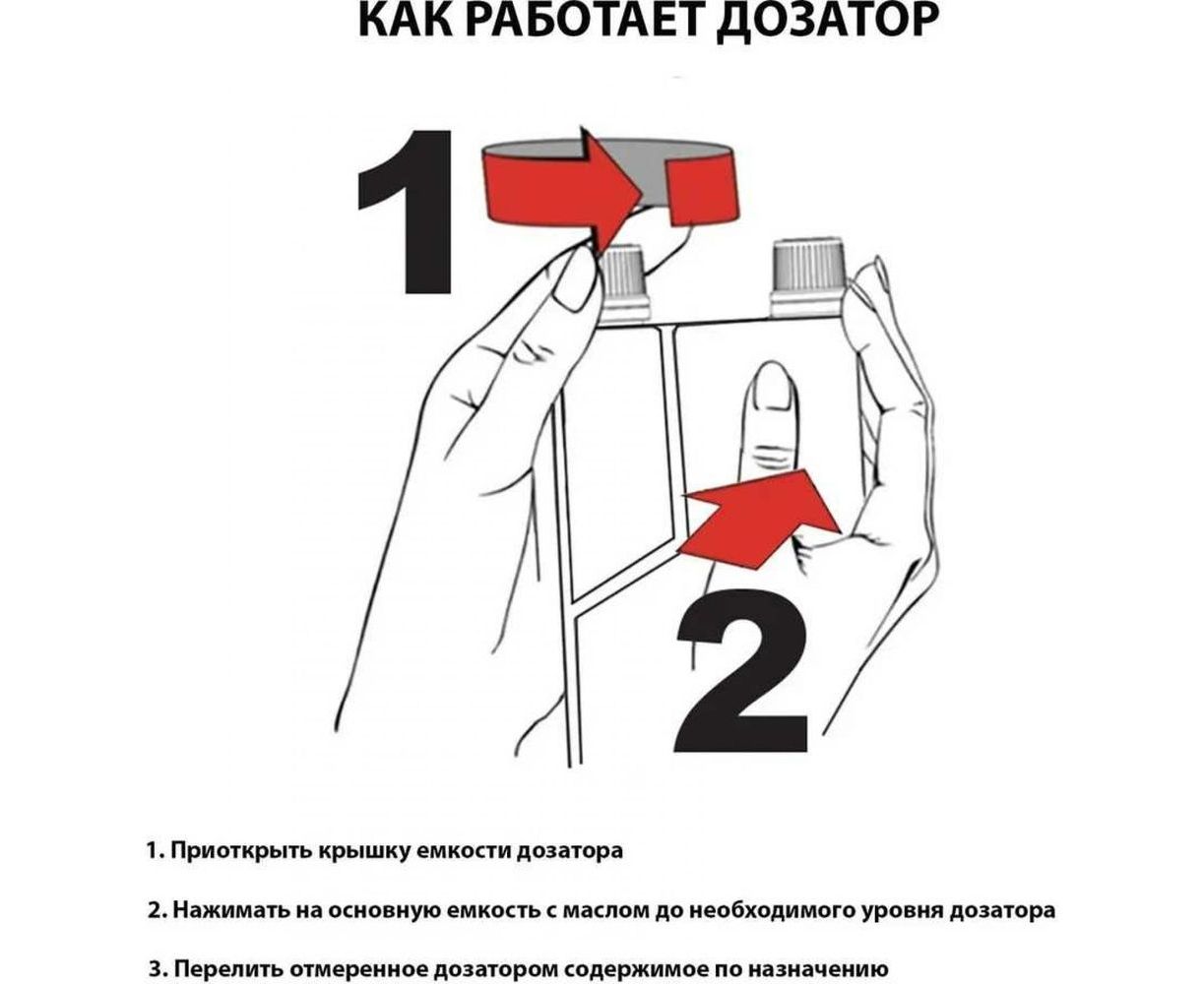 КАК РАБОТАЕТ ДОЗАТОР

1

2

1. Приоткрыть крышку емкости дозатора

2. Нажимать на основную емкость с маслом до необходимого уровня дозатора

3. Перелить отмеренное дозатором содержимое по назначению