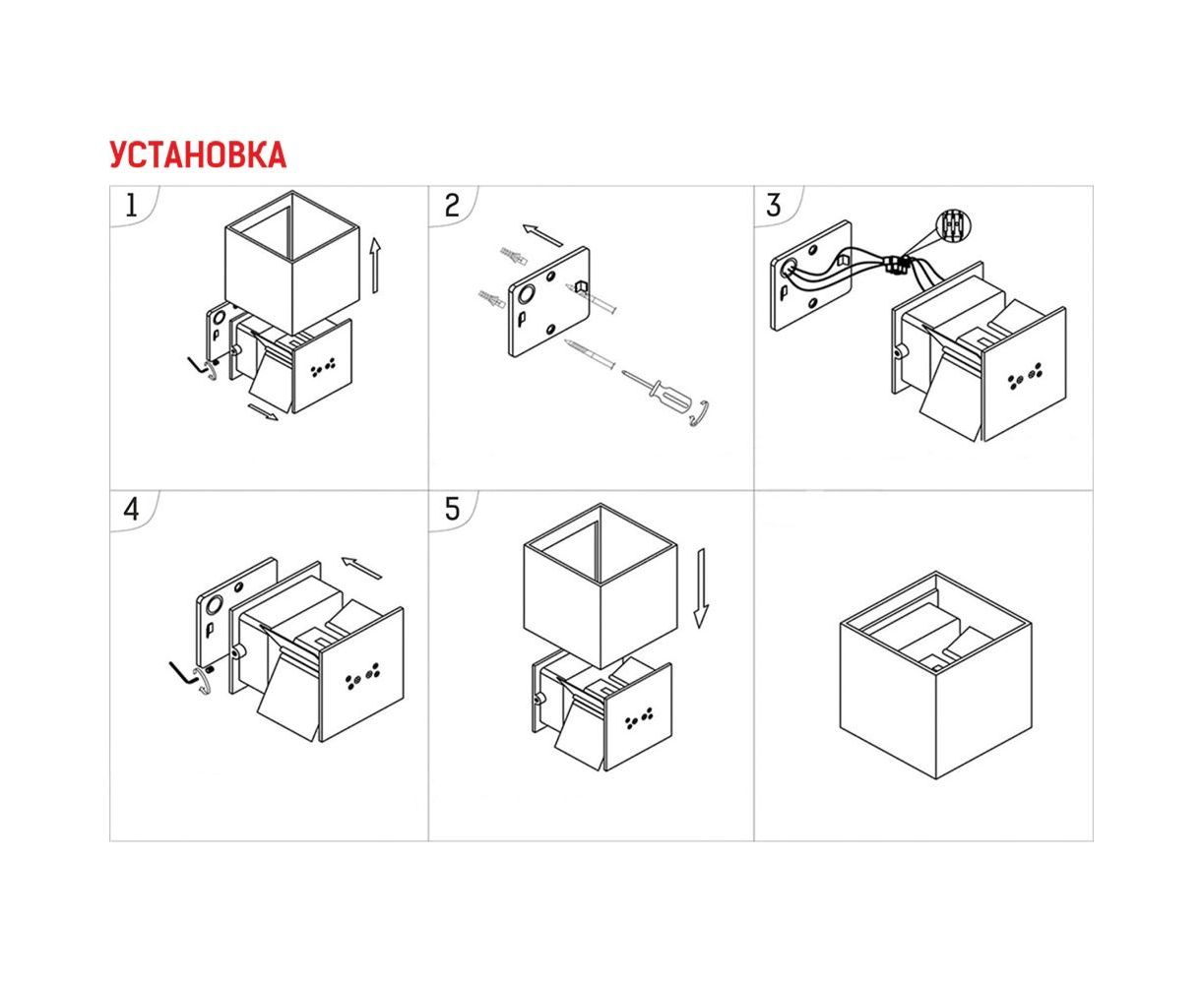 УСТАНОВКА

1

2

3

4

5