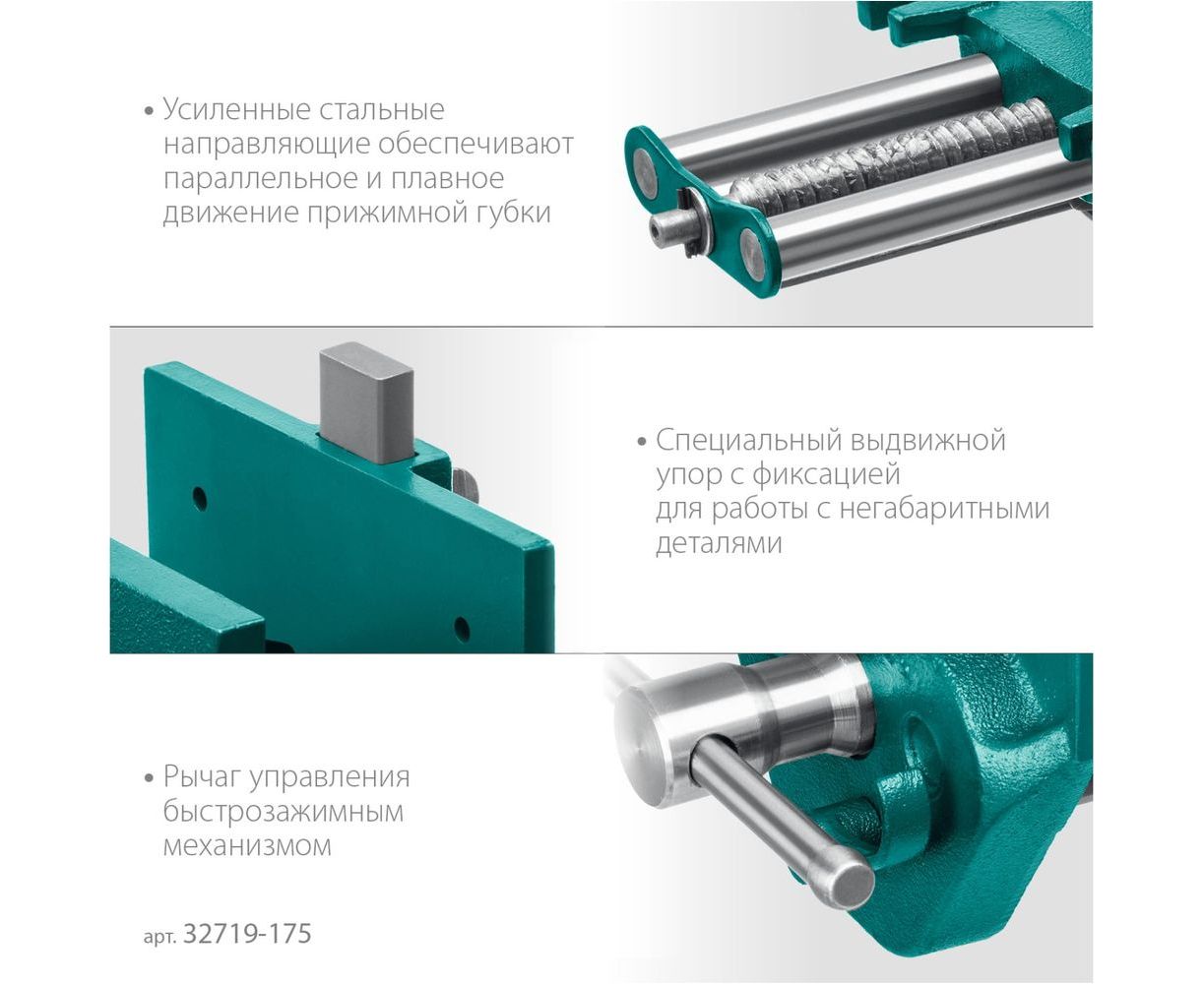 • Усиленные стальные направляющие обеспечивают параллельное и плавное движение прижимной губки

• Специальный выдвижной упор с фиксацией для работы с негабаритными деталями

• Рычаг управления быстрозажимным механизмом

арт. 32719-175