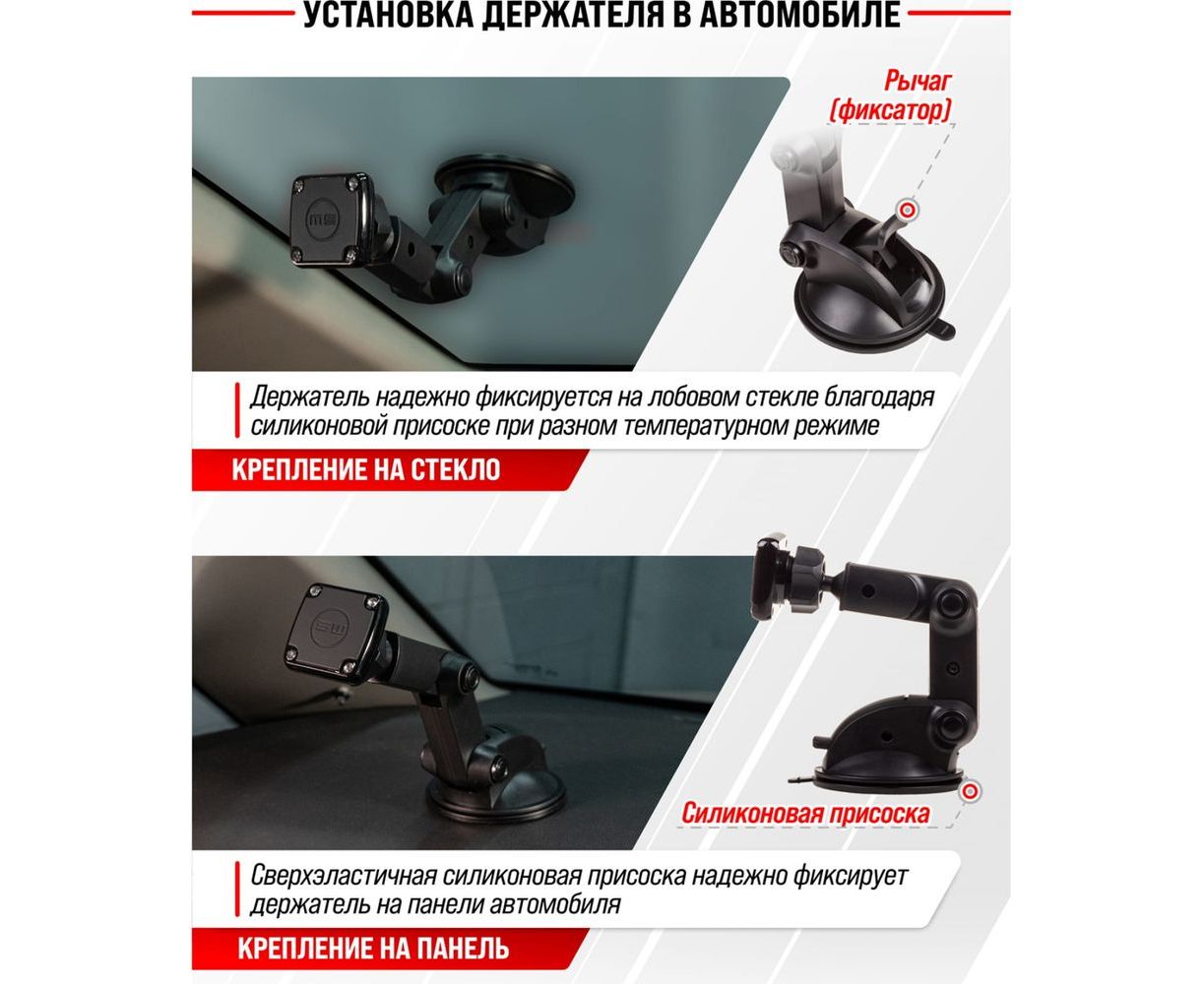 УСТАНОВКА ДЕРЖАТЕЛЯ В АВТОМОБИЛЕ

Рычаг (фиксатор)

Держатель надежно фиксируется на лобовом стекле благодаря силиконовой присоске при разном температурном режиме

КРЕПЛЕНИЕ НА СТЕКЛО

Силиконовая присоска

Сверхэластичная силиконовая присоска надежно фиксирует держатель на панели автомобиля

КРЕПЛЕНИЕ НА ПАНЕЛЬ