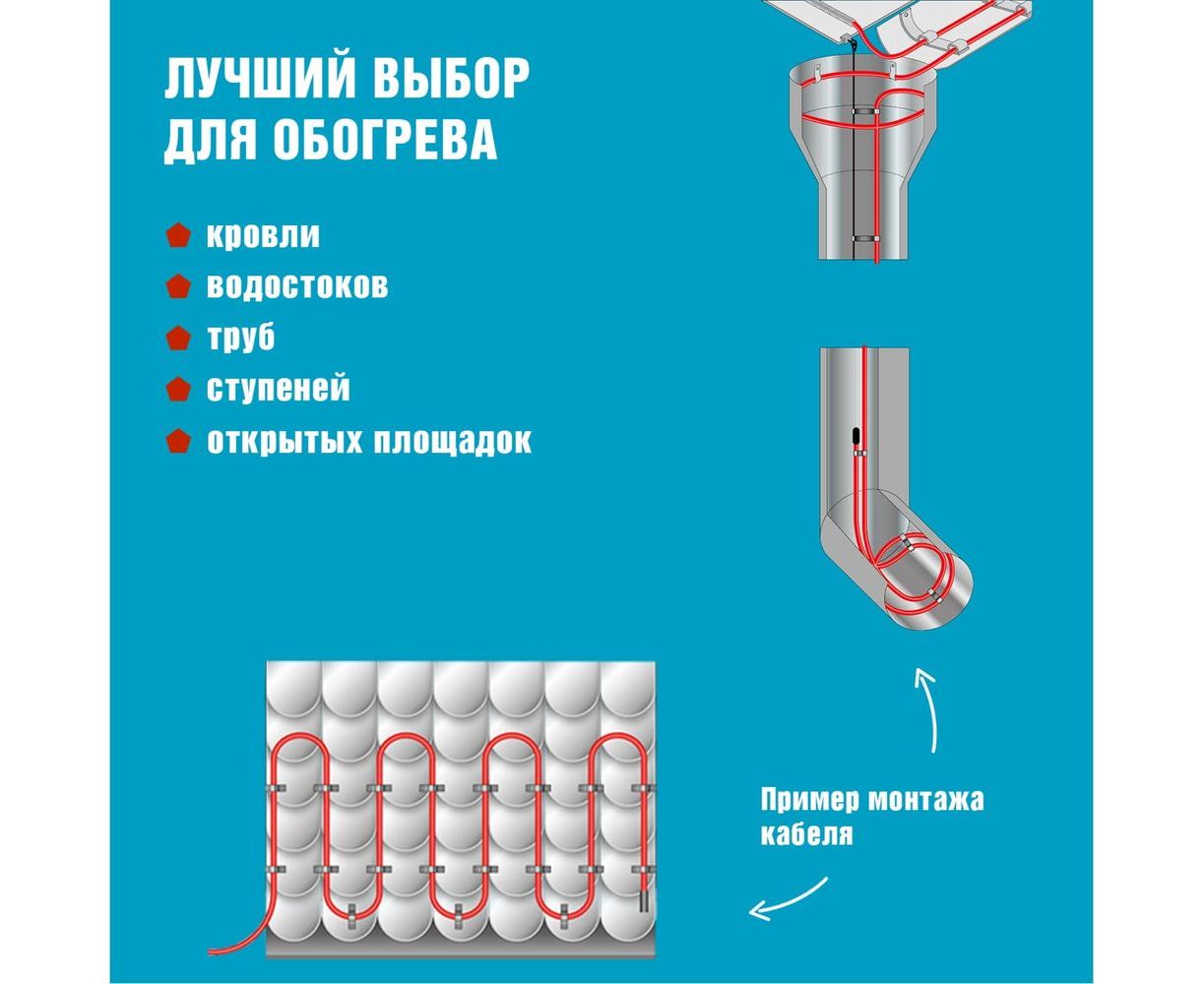 ЛУЧШИЙ ВЫБОР ДЛЯ ОБОГРЕВА

кровли
водостоков
труб
ступеней
открытых площадок

Пример монтажа кабеля