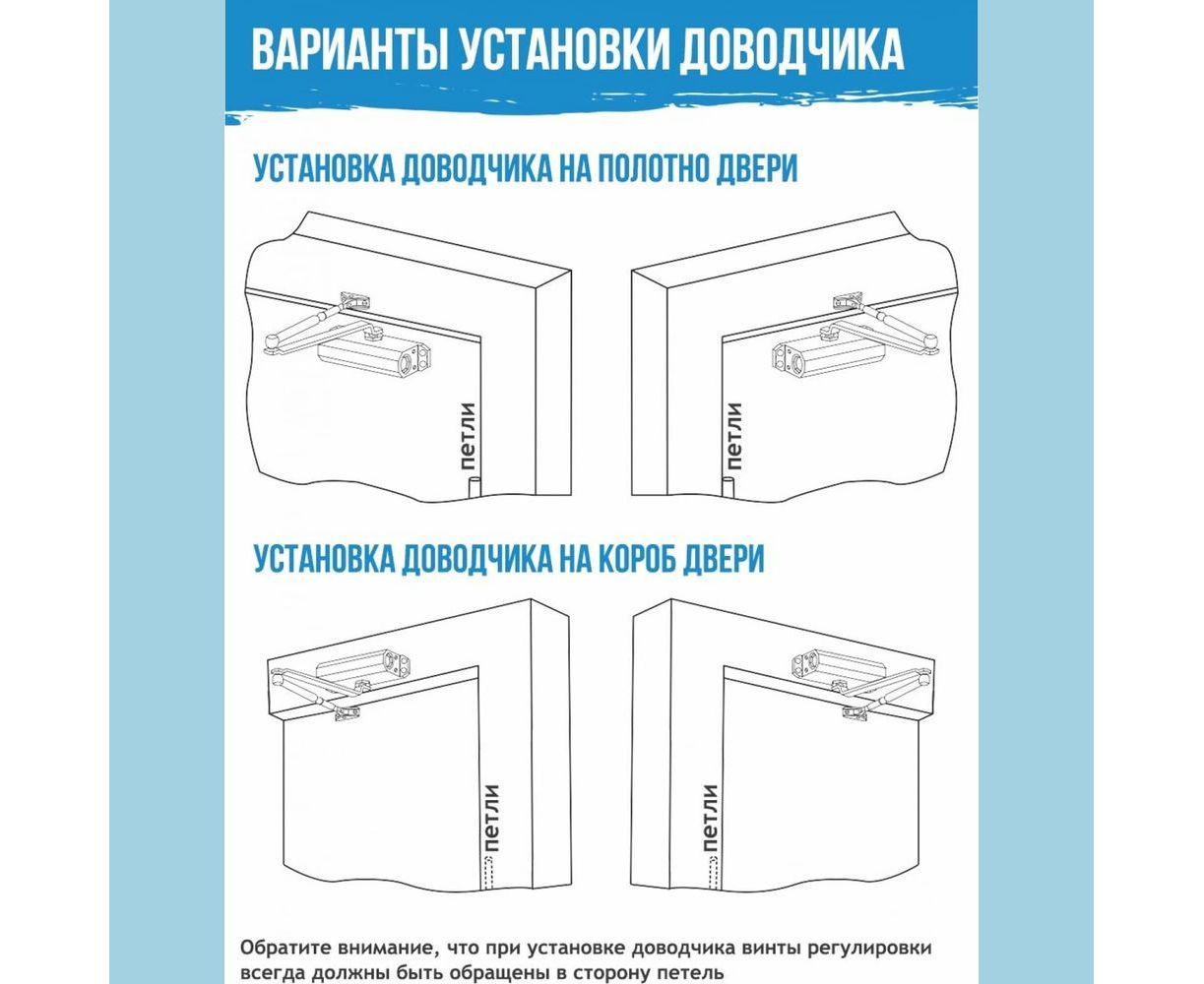 ВАРИАНТЫ УСТАНОВКИ ДОВОДЧИКА

УСТАНОВКА ДОВОДЧИКА НА ПОЛОТНО ДВЕРИ

петли

петли

УСТАНОВКА ДОВОДЧИКА НА КОРОБ ДВЕРИ

петли

петли

Обратите внимание, что при установке доводчика винты регулировки всегда должны быть обращены в сторону петель