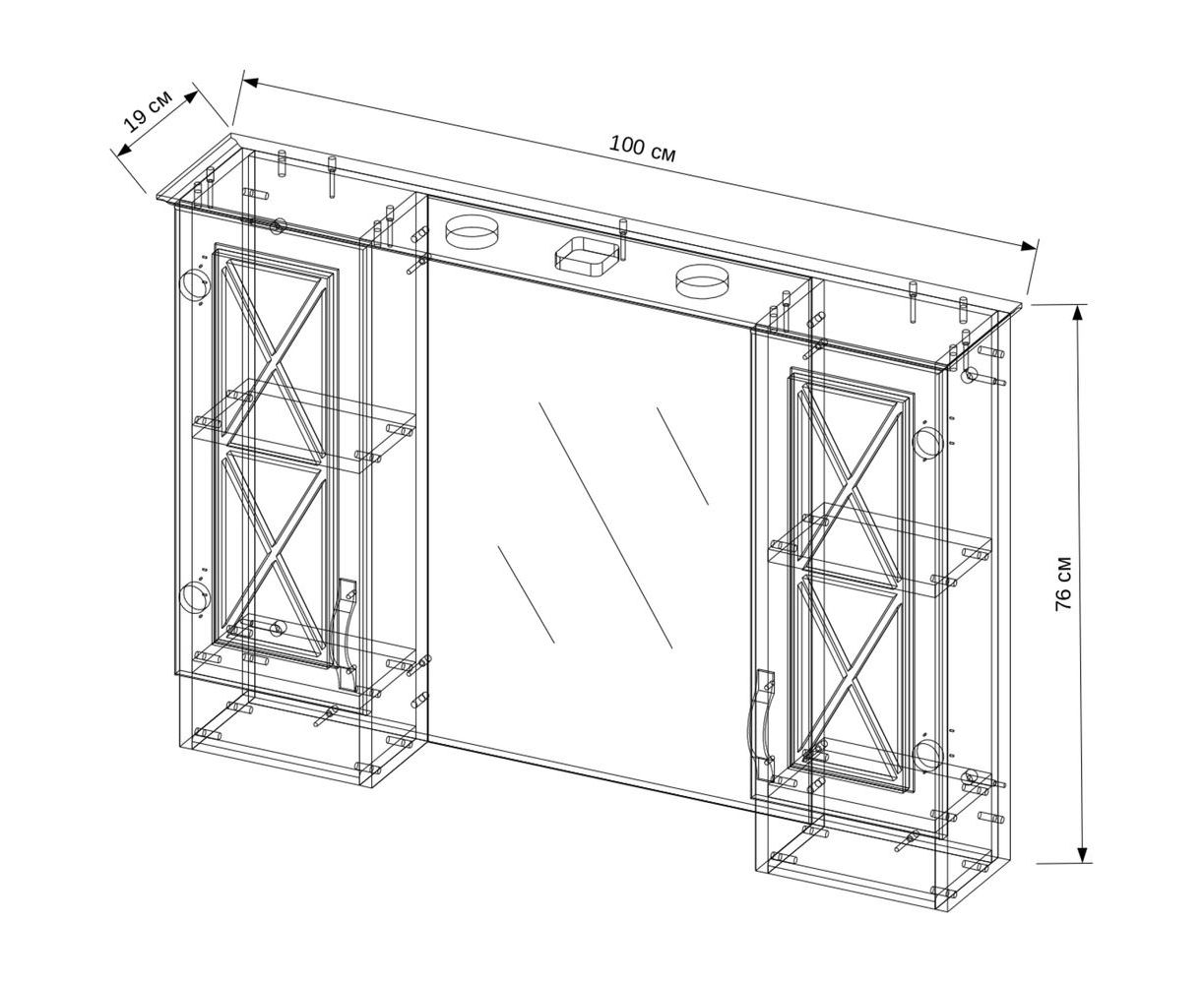 19 см

100 см

76 см