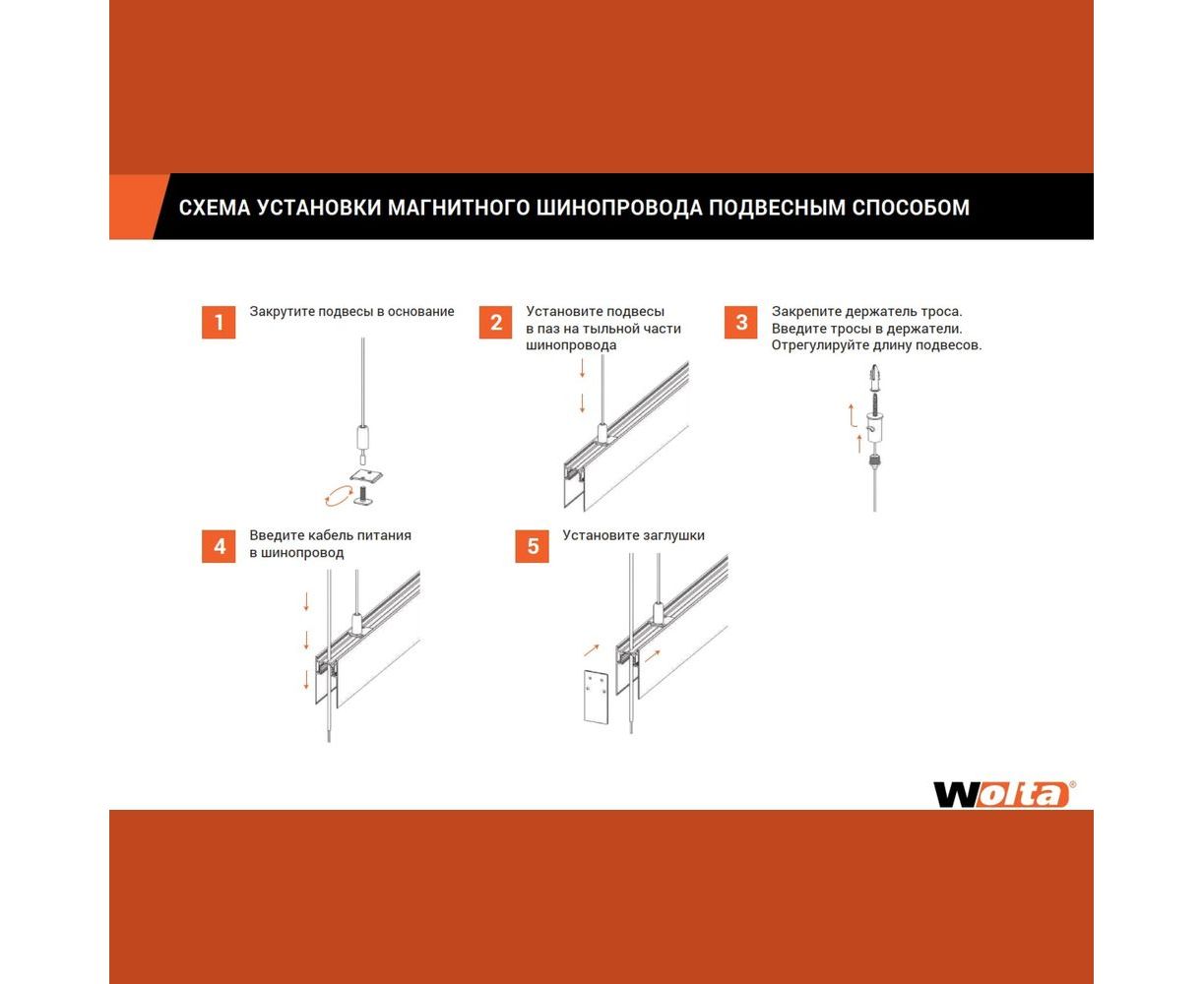 СХЕМА УСТАНОВКИ МАГНИТНОГО ШИНОПРОВОДА ПОДВЕСНЫМ СПОСОБОМ

1 Закрутите подвесы в основание

2 Установите подвесы в паз на тыльной части шинопровода

3 Закрепите держатель троса. Введите тросы в держатели. Отрегулируйте длину подвесов.

4 Введите кабель питания в шинопровод

5 Установите заглушки

wolta®