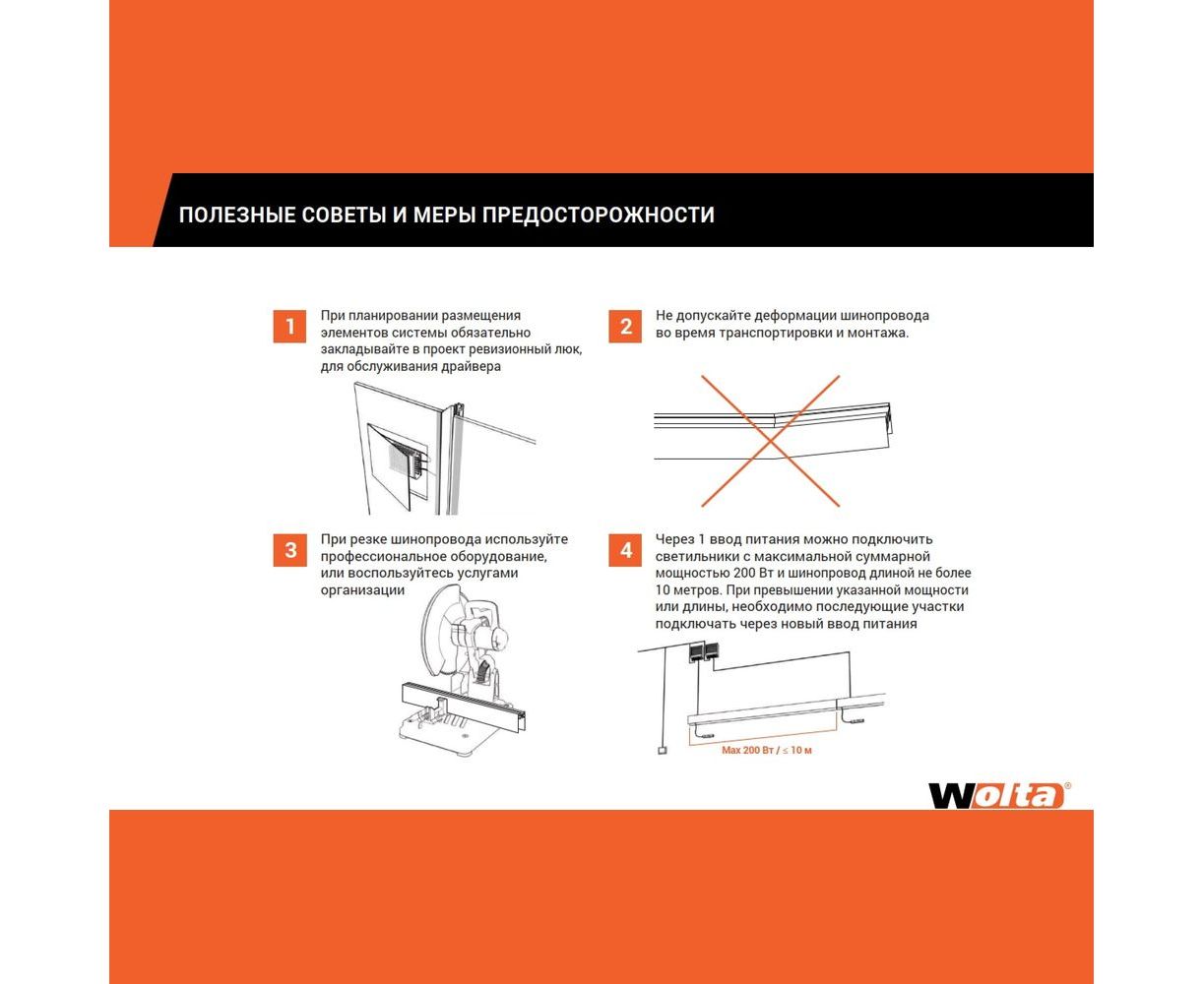 ПОЛЕЗНЫЕ СОВЕТЫ И МЕРЫ ПРЕДОСТОРОЖНОСТИ

1 При планировании размещения элементов системы обязательно закладывайте в проект ревизионный люк, для обслуживания драйвера

2 Не допускайте деформации шинопровода во время транспортировки и монтажа.

3 При резке шинопровода используйте профессиональное оборудование, или воспользуйтесь услугами организации

4 Через 1 ввод питания можно подключить светильники с максимальной суммарной мощностью 200 Вт и шинопровод длиной не более 10 метров. При превышении указанной мощности или длины, необходимо последующие участки подключать через новый ввод питания

Max 200 Вт / ≤ 10 м

Wolta®